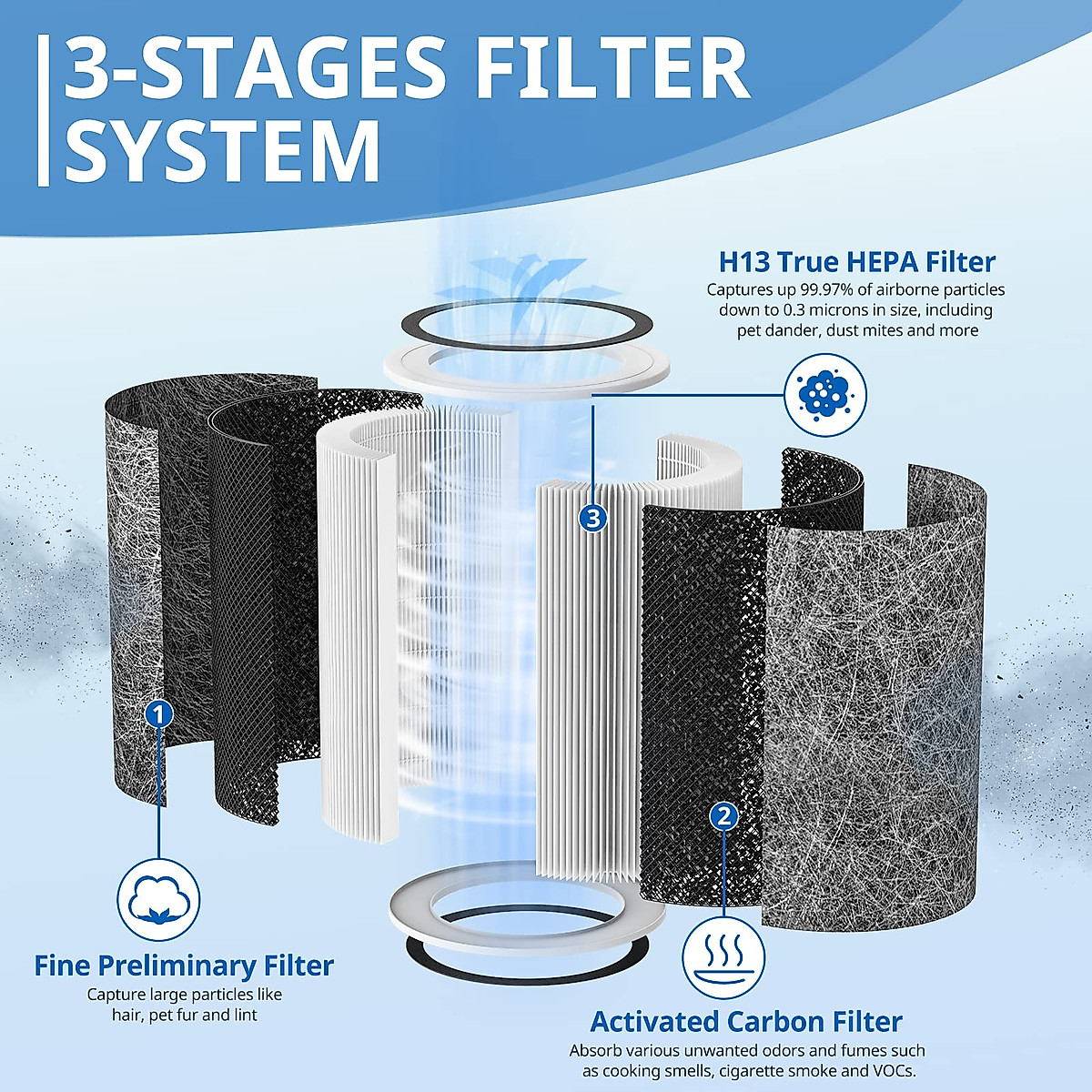 3-STAGES FILTER SYSTEM

H13 True HEPA Filter
Captures up 99.97% of airborne particles down to 0.3 microns in size, including pet dander, dust mites and more

3

1

2

Fine Preliminary Filter
Capture large particles like hair, pet fur and lint

Activated Carbon Filter
Absorb various unwanted odors and fumes such as cooking smells, cigarette smoke and VOCs.