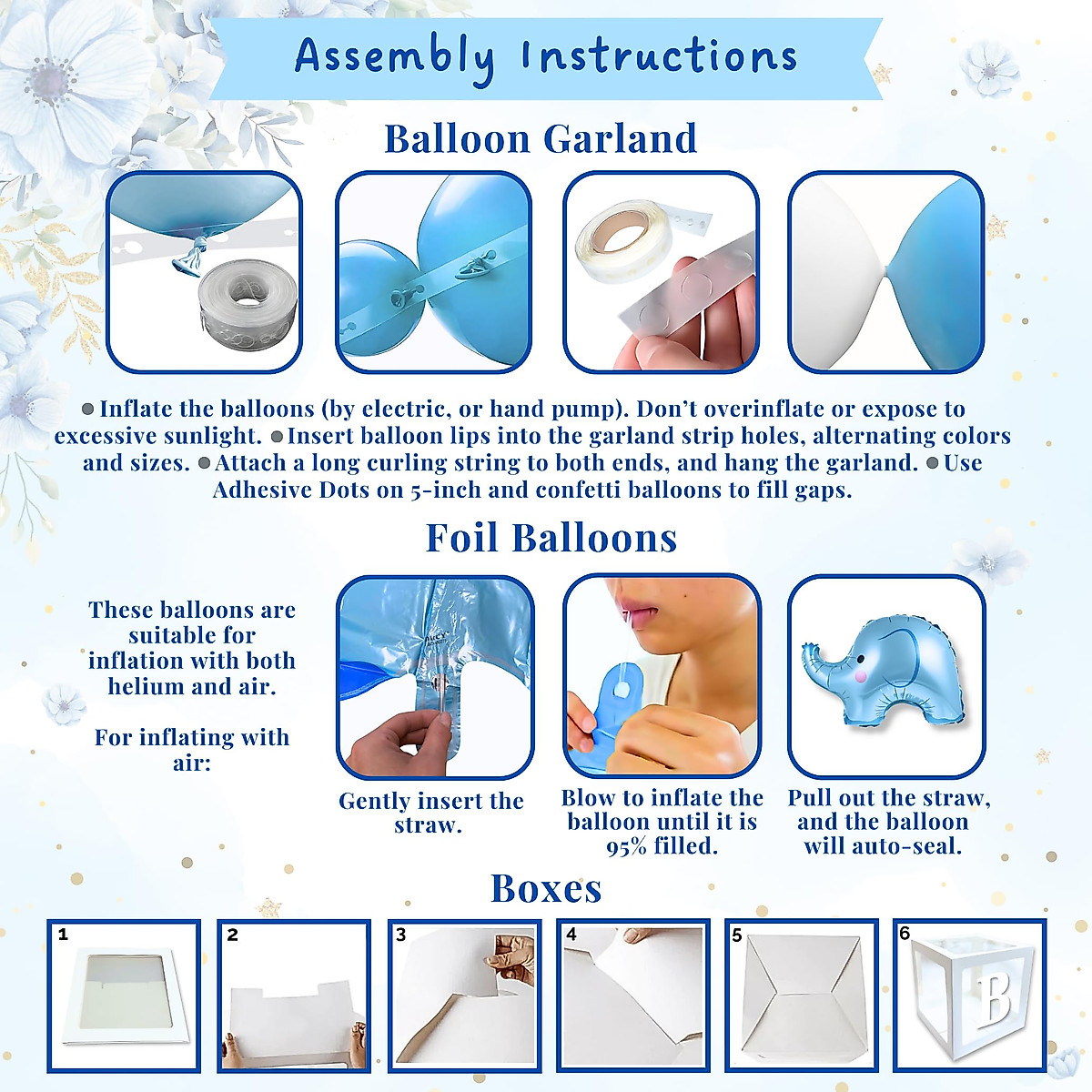 Assembly Instructions

Balloon Garland

● Inflate the balloons (by electric, or hand pump). Don't overinflate or expose to excessive sunlight. ● Insert balloon lips into the garland strip holes, alternating colors and sizes. ● Attach a long curling string to both ends, and hang the garland. ● Use Adhesive Dots on 5-inch and confetti balloons to fill gaps.

Foil Balloons

These balloons are suitable for inflation with both helium and air.

For inflating with air:

Gently insert the straw.

Blow to inflate the balloon until it is 95% filled.

Pull out the straw, and the balloon will auto-seal.

Boxes

1

2

3

4

5

6

B