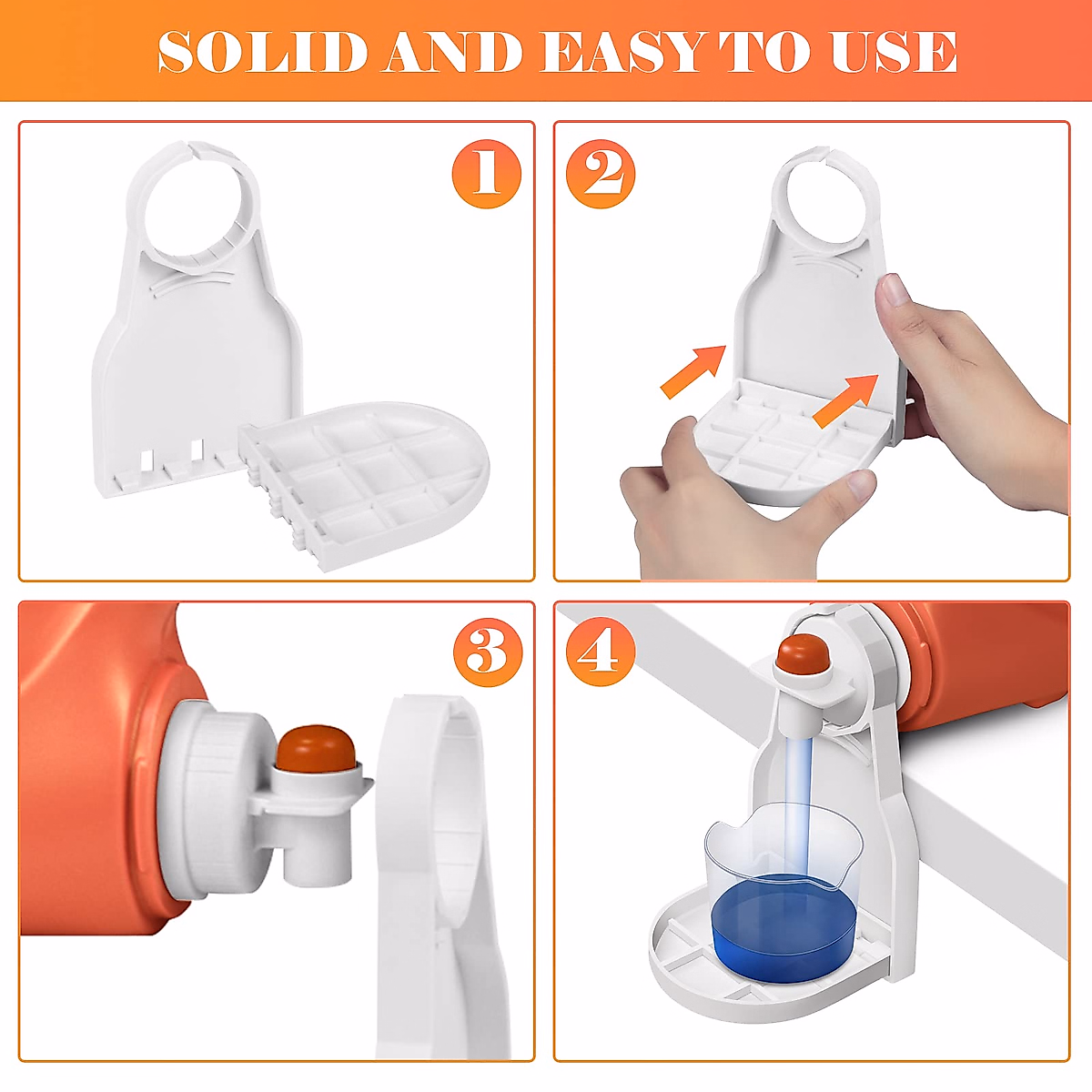 SOLID AND EASY TO USE

1

2

3

4