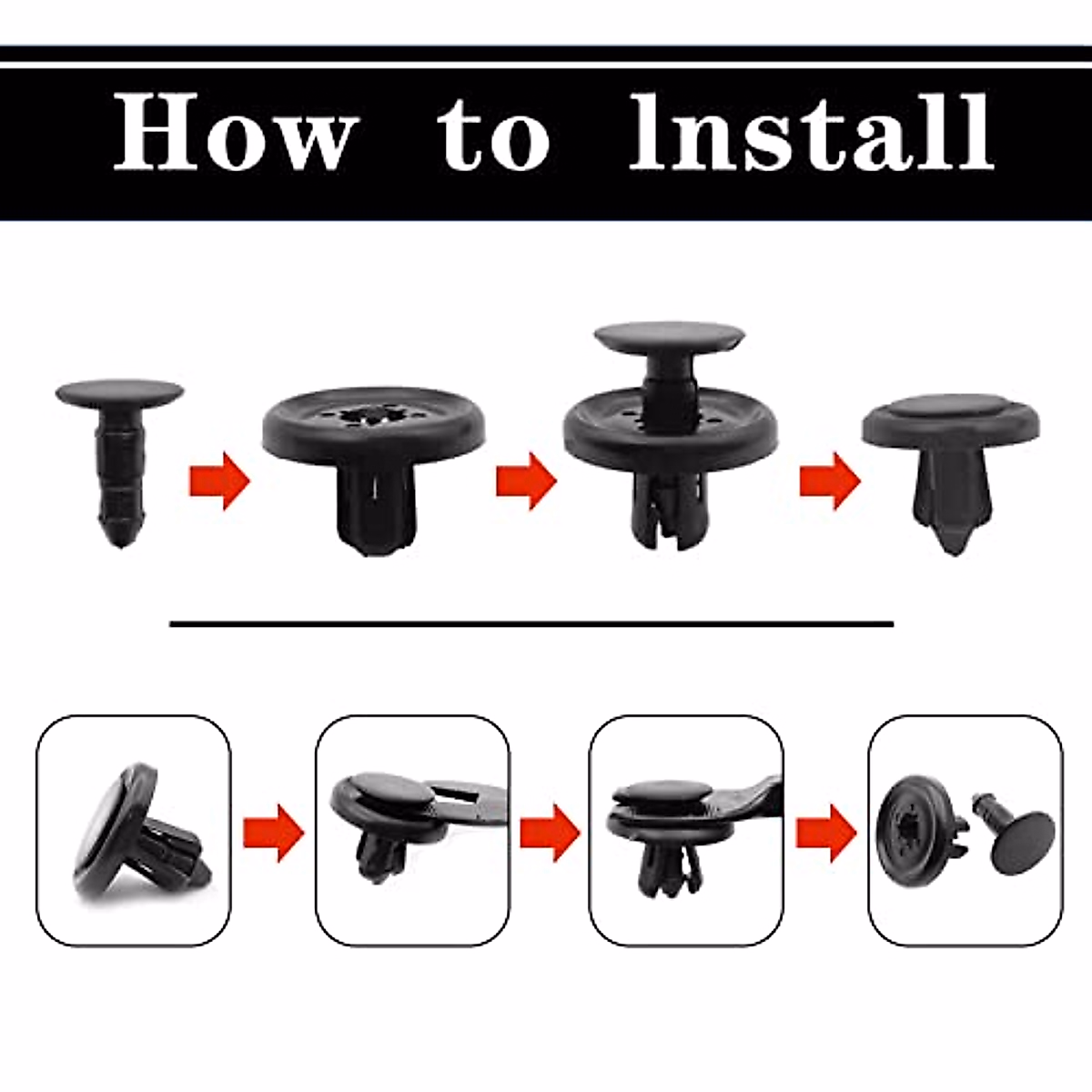 How to Install