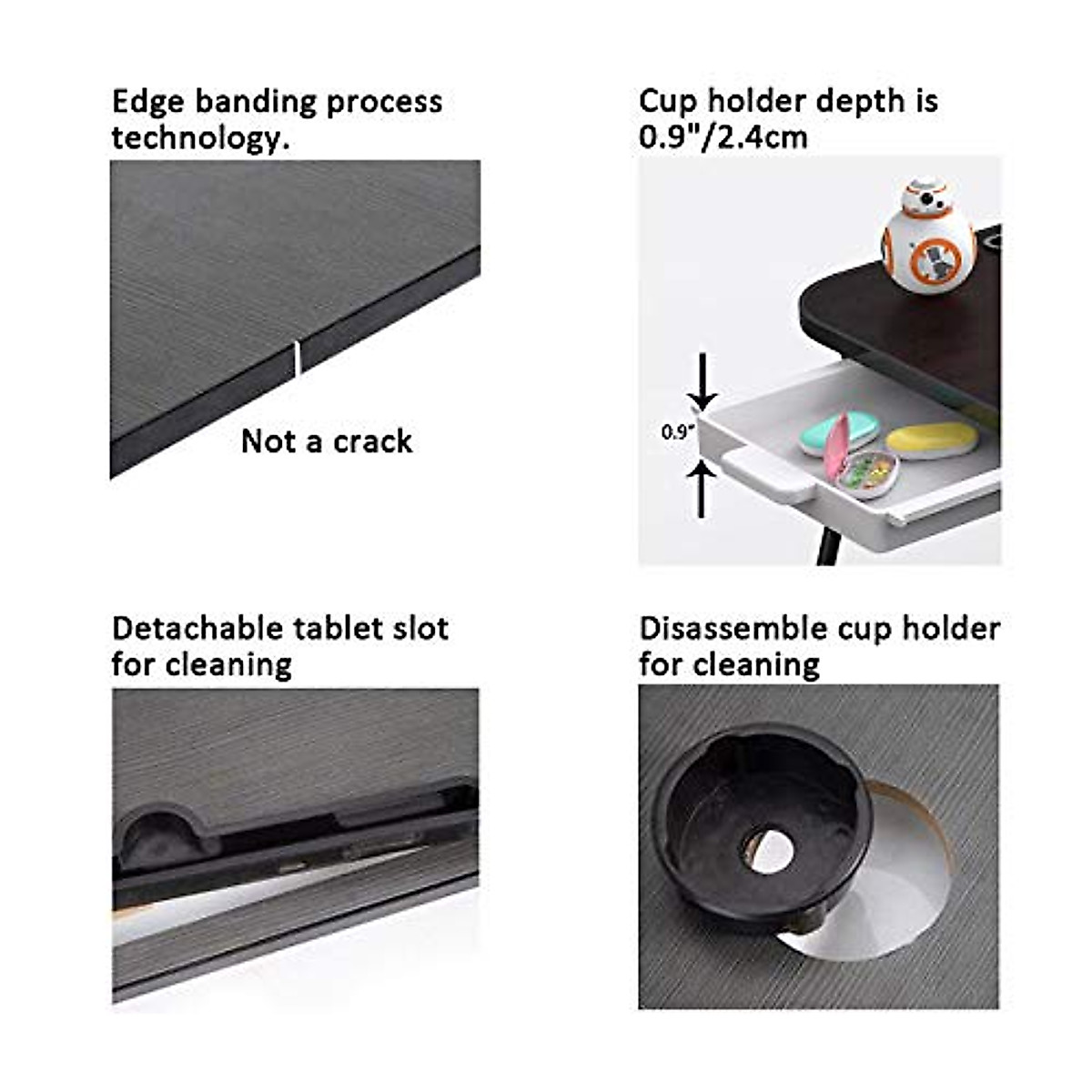 Edge banding process technology.

Not a crack

Cup holder depth is 0.9"/2.4cm

0.9"

Detachable tablet slot for cleaning

Disassemble cup holder for cleaning