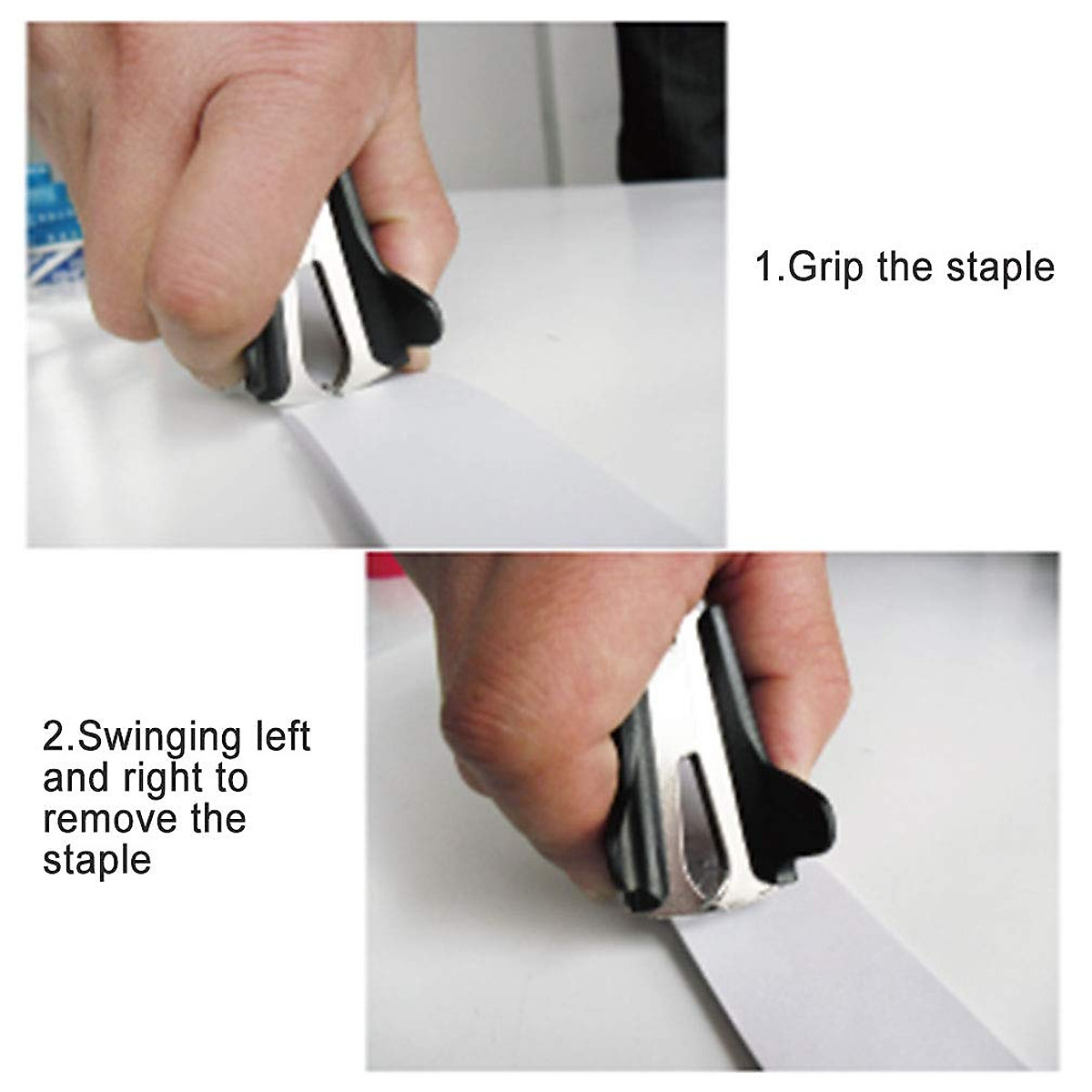 1.Grip the staple

2.Swinging left and right to remove the staple