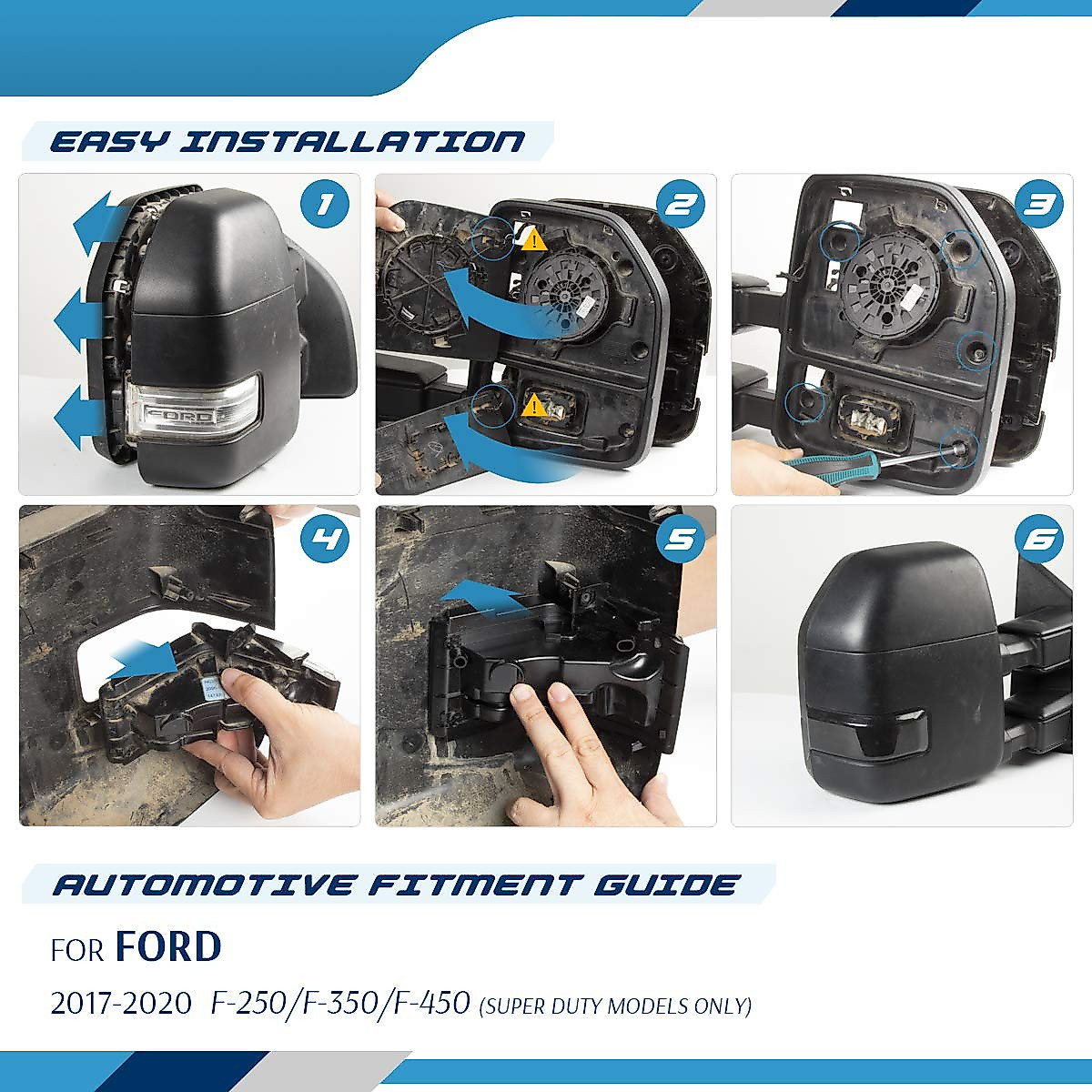 EASY INSTALLATION

1

FORD

2

3

4

5

6

AUTOMOTIVE FITMENT GUIDE

FOR FORD

2017-2020 F-250/F-350/F-450 (SUPER DUTY MODELS ONLY)