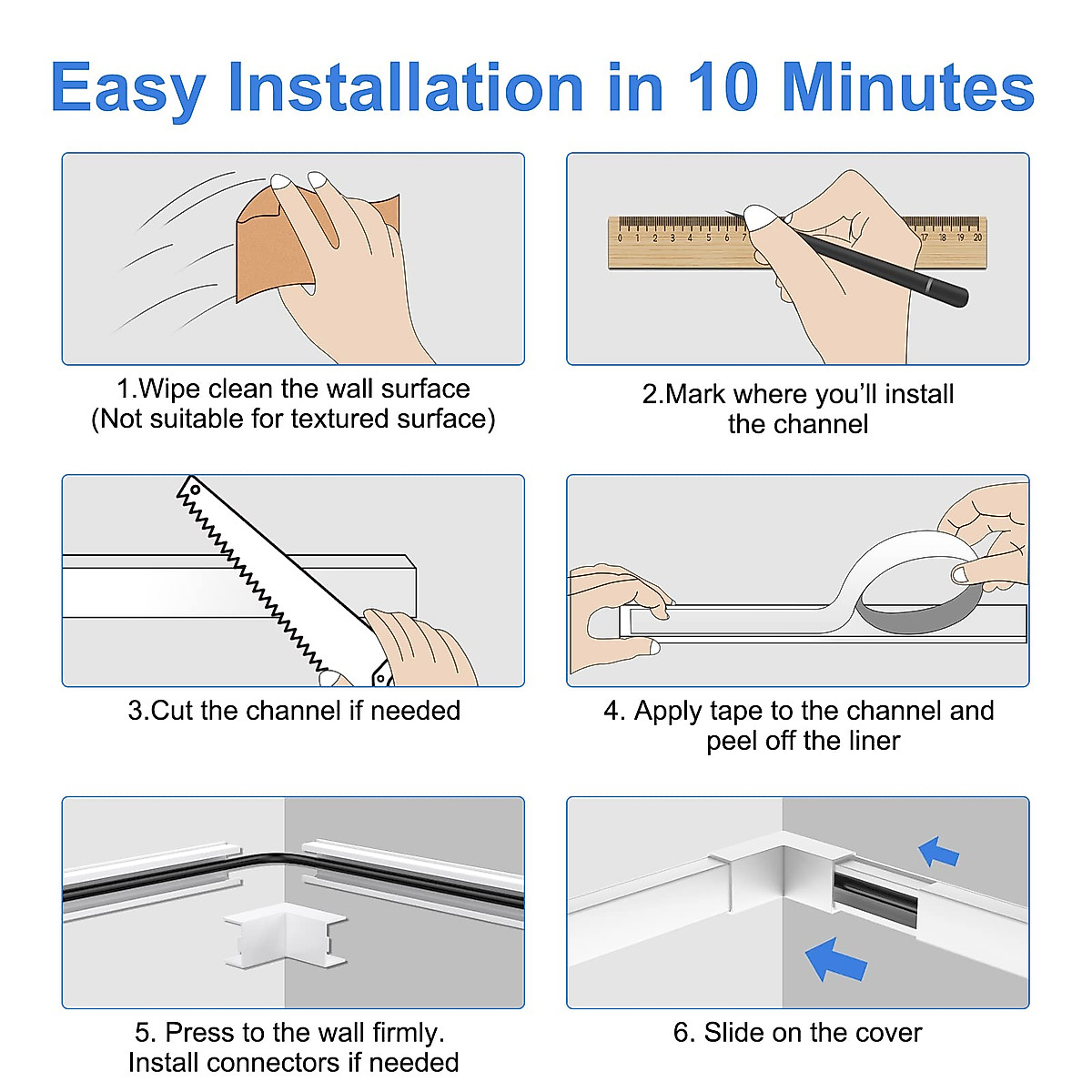 Easy Installation in 10 Minutes

0 1 2 3 4 5 6 7 17 18 19 20

1.Wipe clean the wall surface
(Not suitable for textured surface)

2.Mark where you'll install the channel

3.Cut the channel if needed

4. Apply tape to the channel and peel off the liner

5. Press to the wall firmly.
Install connectors if needed

6. Slide on the cover