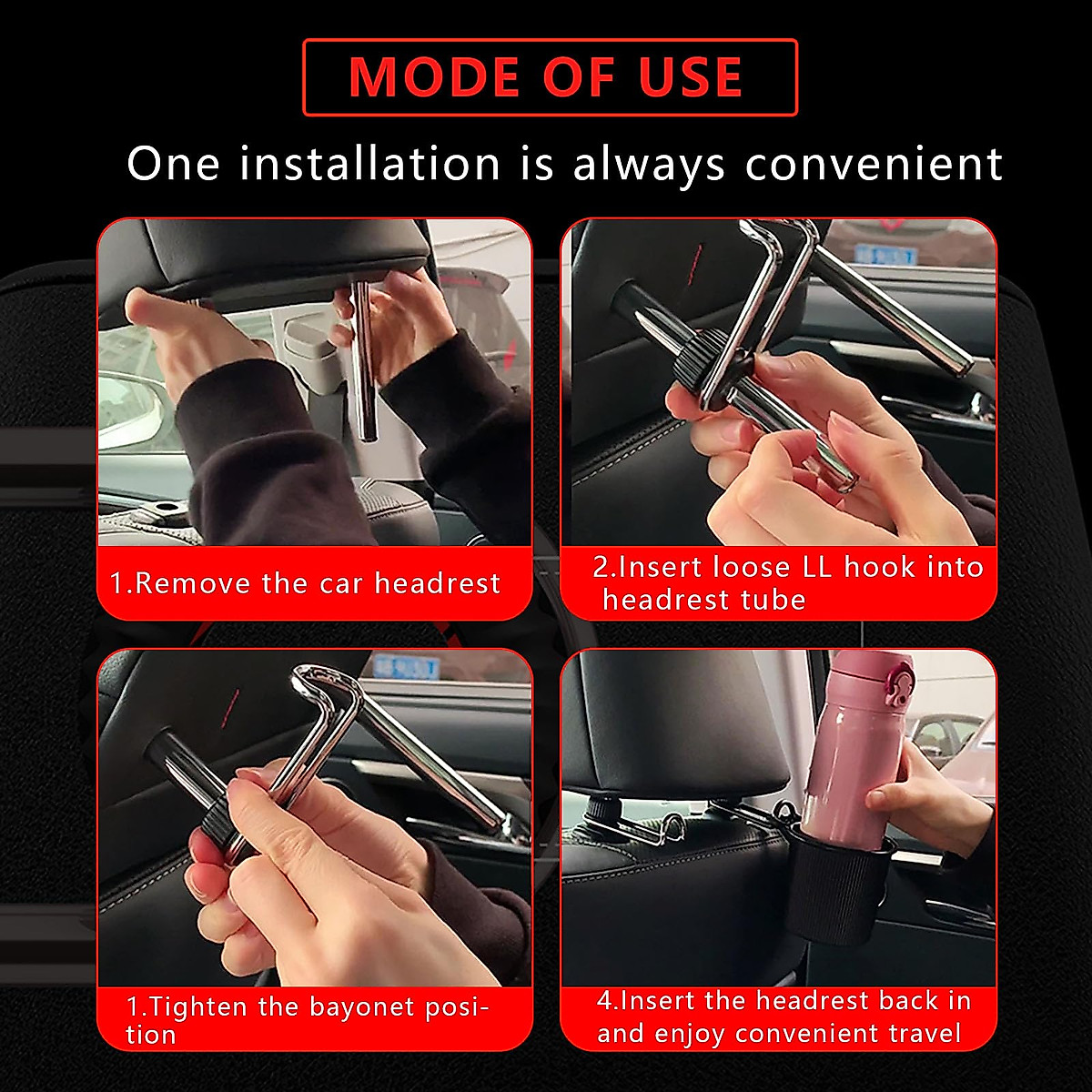 MODE OF USE

One installation is always convenient

1.Remove the car headrest

2.Insert loose LL hook into headrest tube

1.Tighten the bayonet position

4.Insert the headrest back in and enjoy convenient travel