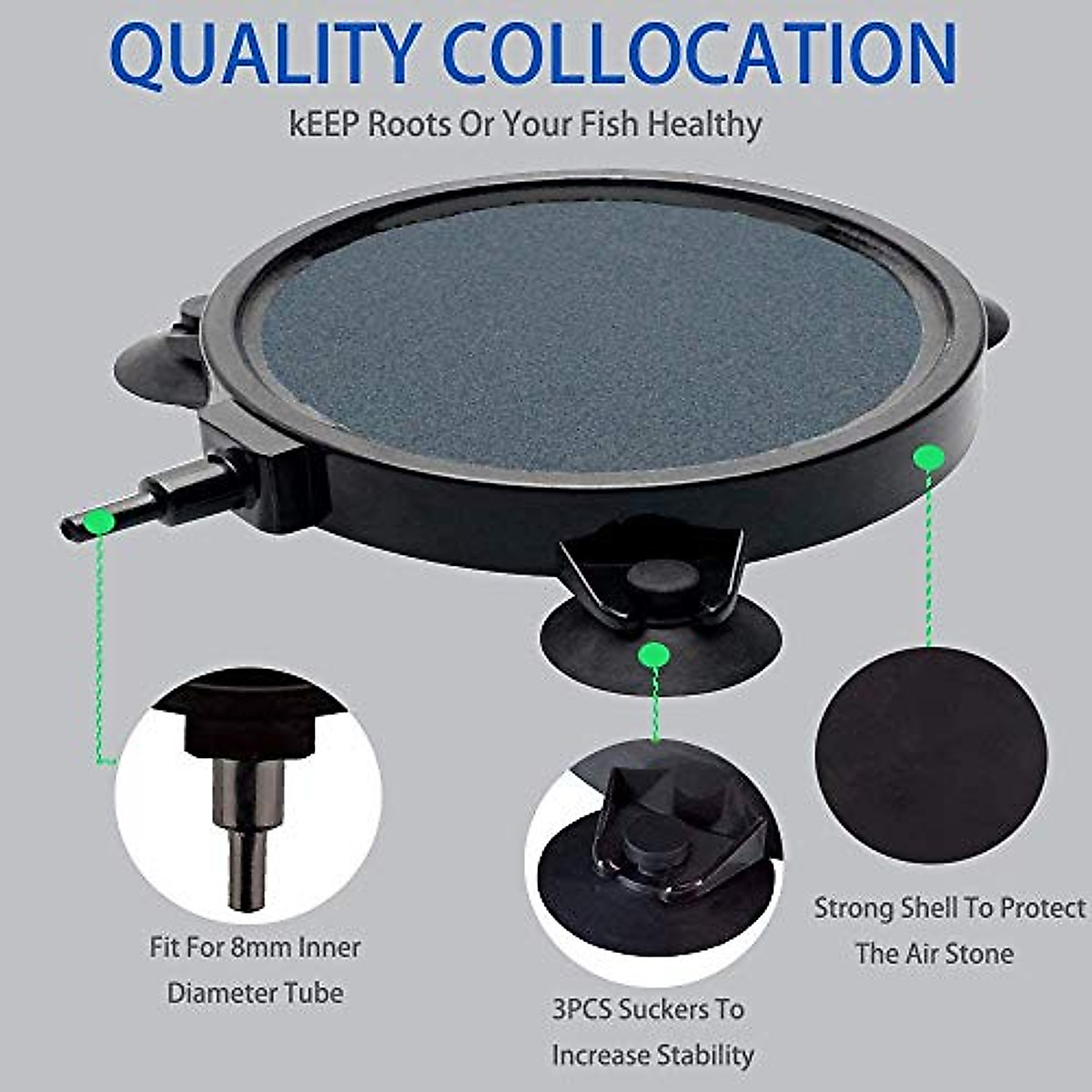 QUALITY COLLOCATION

kEEP Roots Or Your Fish Healthy

Fit For 8mm Inner Diameter Tube

3PCS Suckers To Increase Stability

Strong Shell To Protect The Air Stone