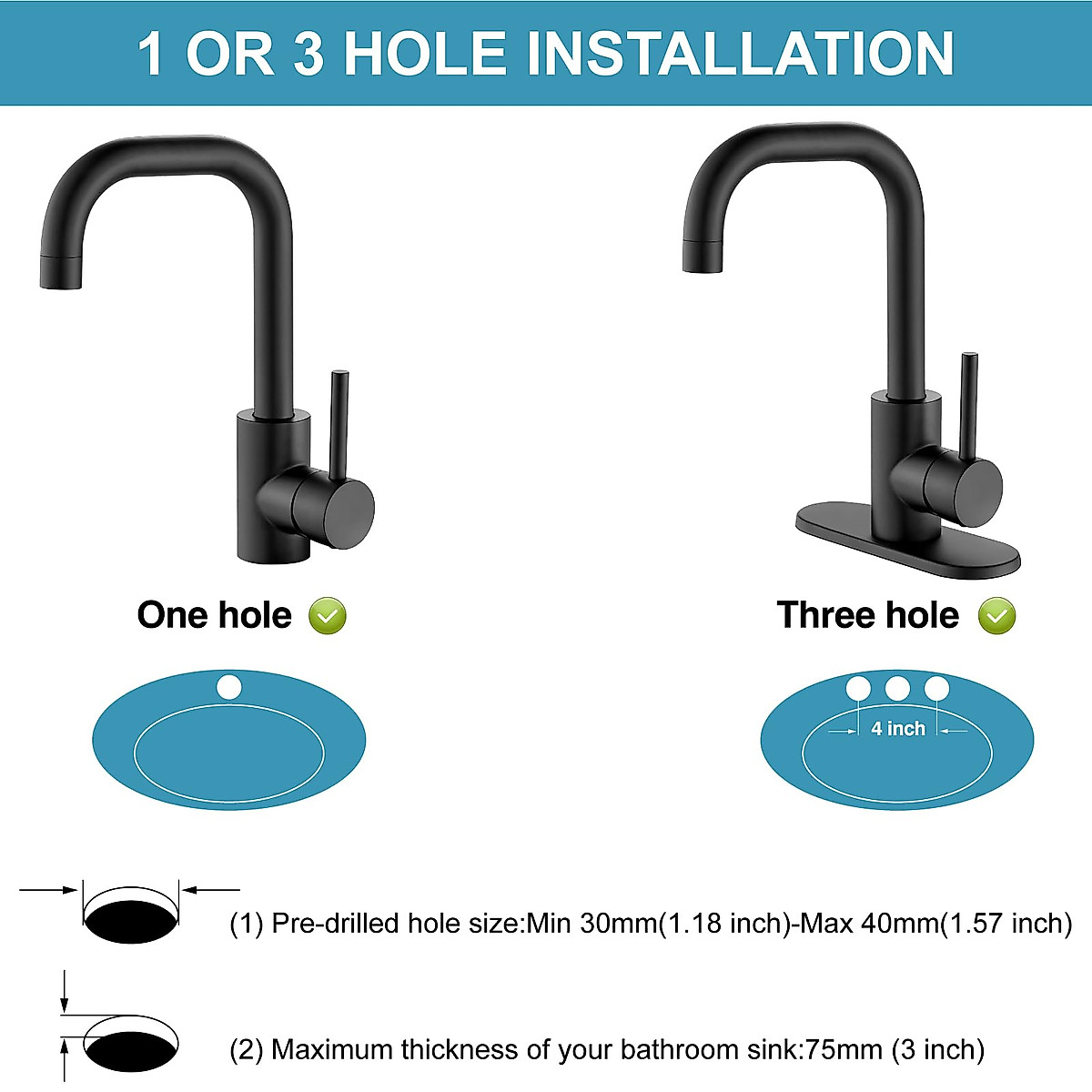 1 OR 3 HOLE INSTALLATION

One hole

Three hole

4 inch

(1) Pre-drilled hole size:Min 30mm(1.18 inch)-Max 40mm(1.57 inch)

(2) Maximum thickness of your bathroom sink:75mm (3 inch)