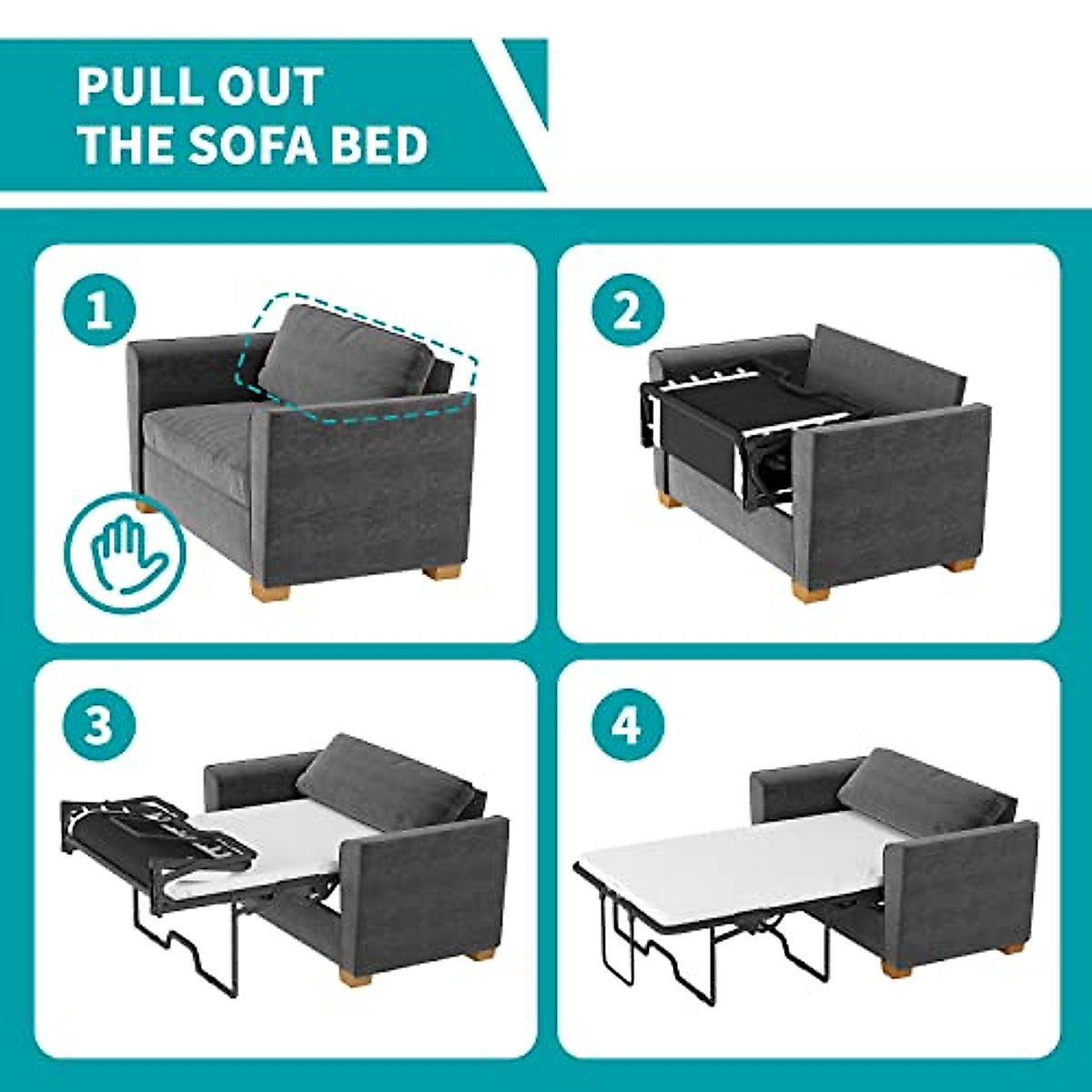 PULL OUT
THE SOFA BED

1

2

3

4