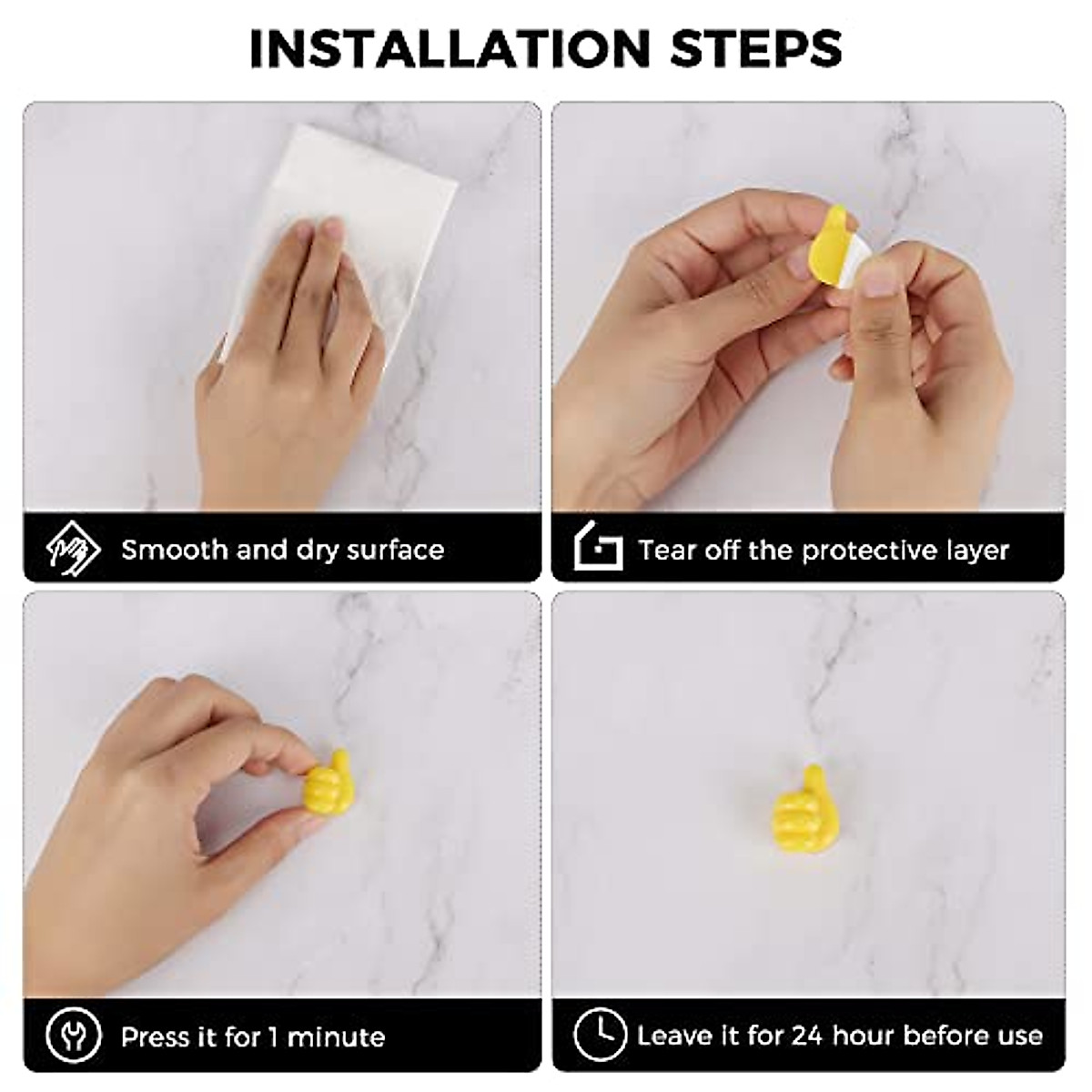 INSTALLATION STEPS

Smooth and dry surface

Tear off the protective layer

Press it for 1 minute

Leave it for 24 hour before use