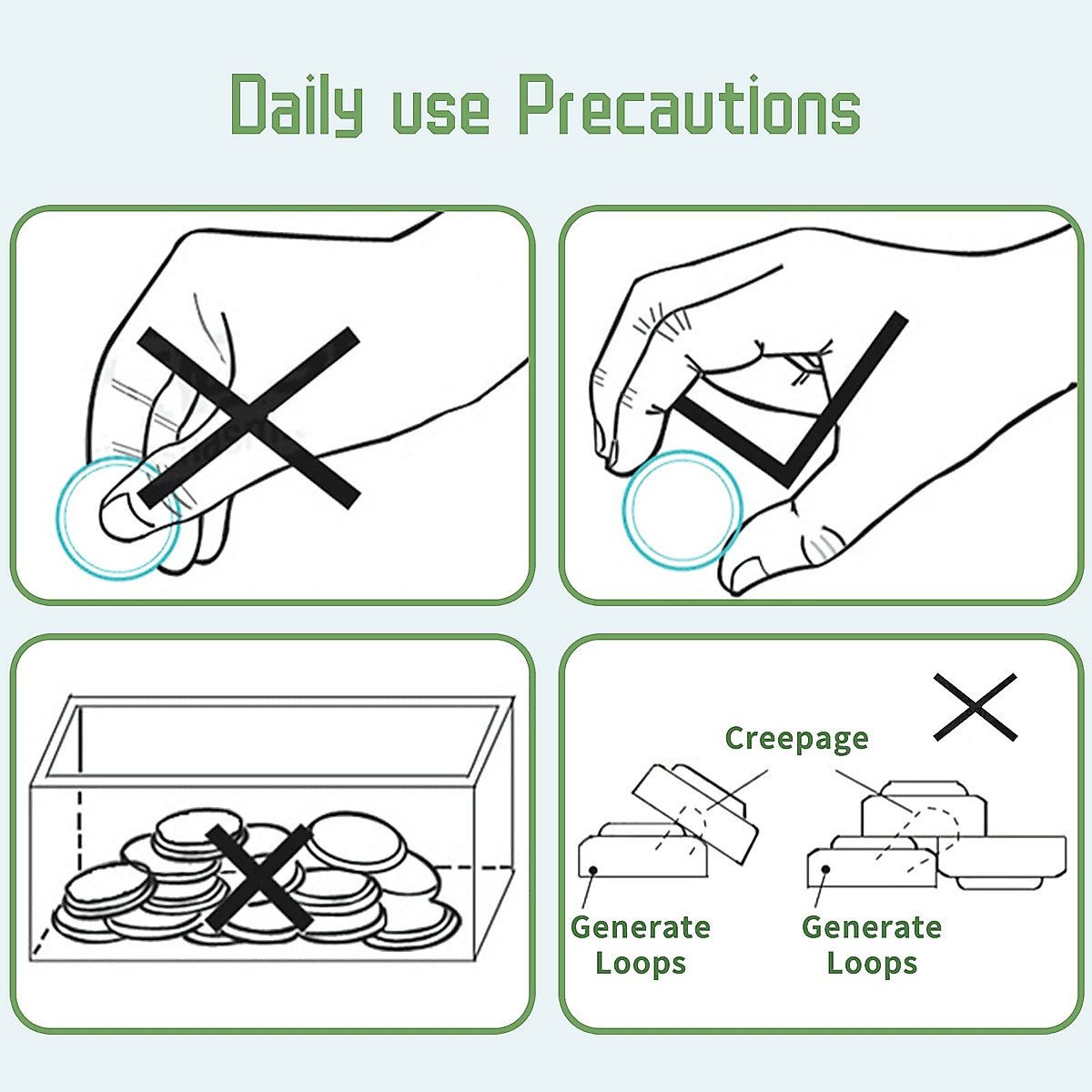 Daily use Precautions

Creepage

Generate Loops

Generate Loops