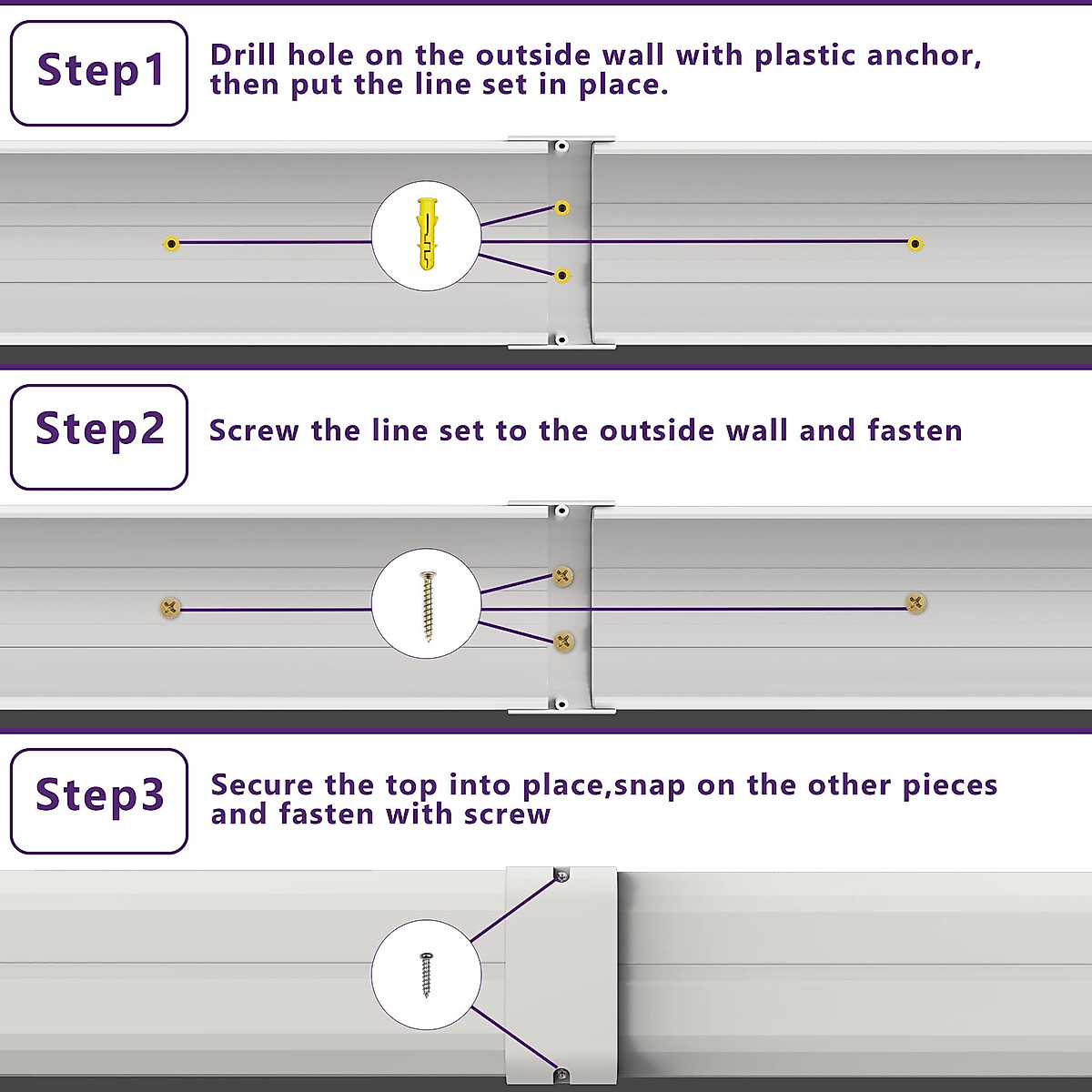 Step1

Drill hole on the outside wall with plastic anchor, then put the line set in place.

Step2

Screw the line set to the outside wall and fasten

Step3

Secure the top into place,snap on the other pieces and fasten with screw