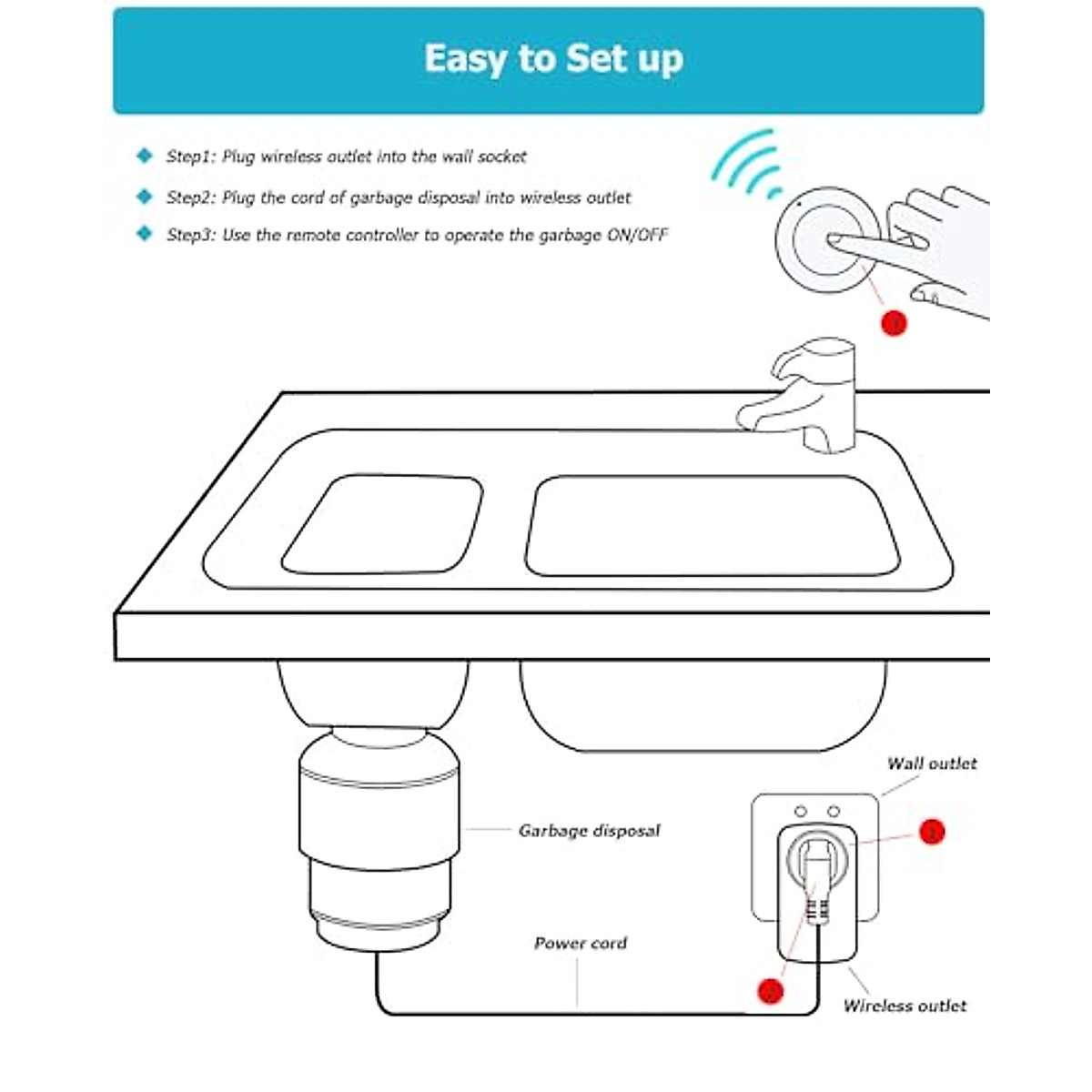 Easy to Set up

Step1: Plug wireless outlet into the wall socket

Step2: Plug the cord of garbage disposal into wireless outlet

Step3: Use the remote controller to operate the garbage ON/OFF

Wall outlet

Garbage disposal

Power cord

Wireless outlet