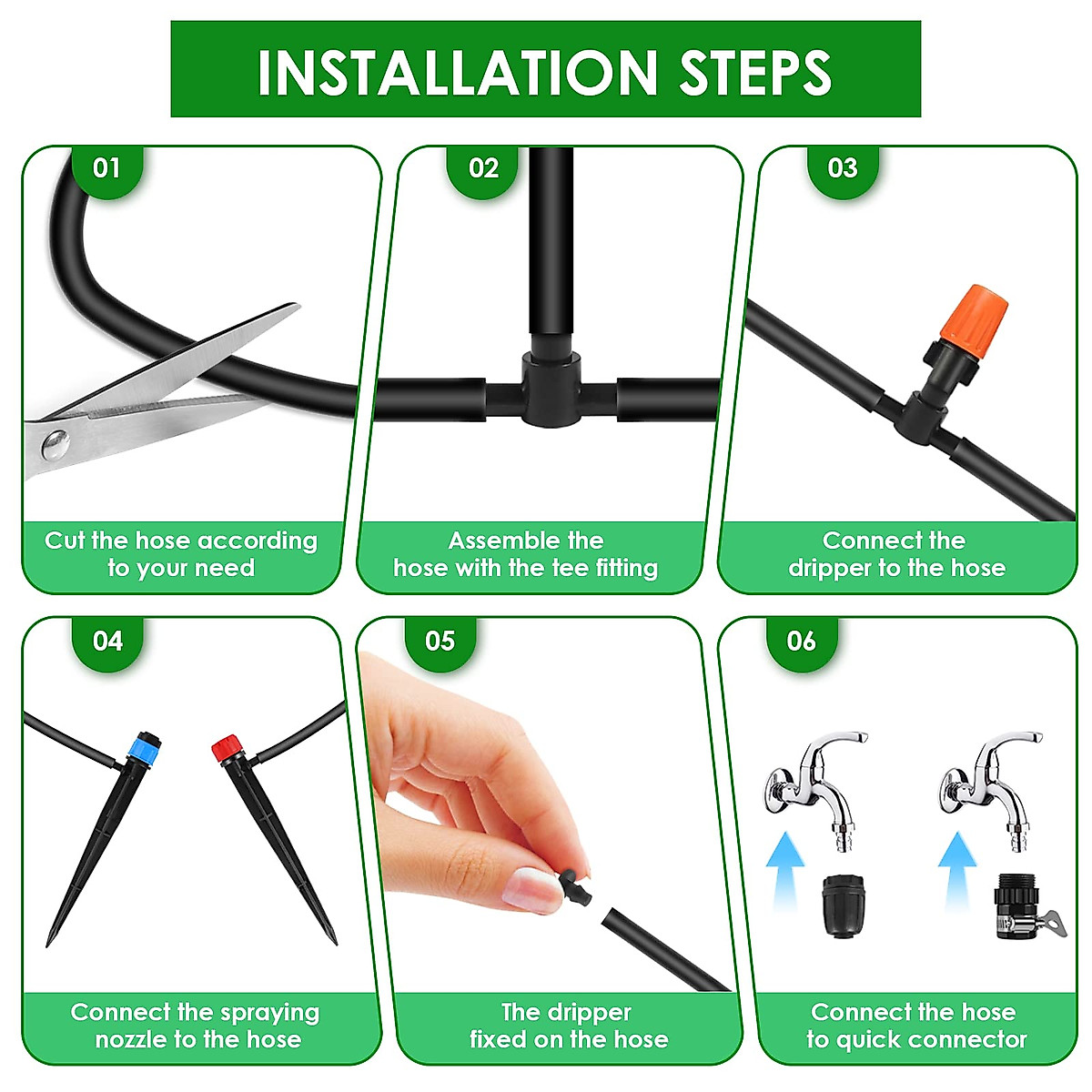 INSTALLATION STEPS

01

Cut the hose according to your need

02

Assemble the hose with the tee fitting

03

Connect the dripper to the hose

04

Connect the spraying nozzle to the hose

05

The dripper fixed on the hose

06

Connect the hose to quick connector