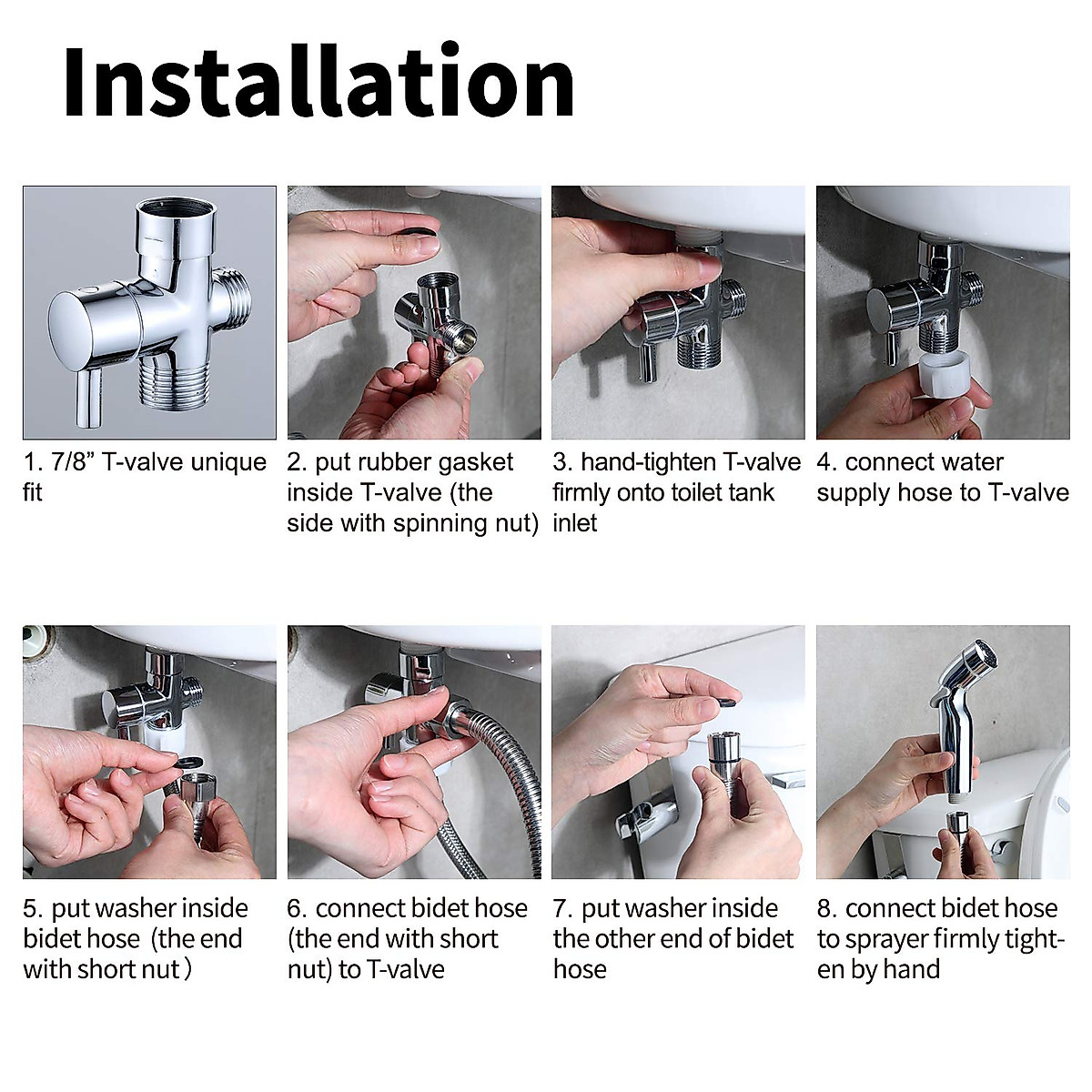 Installation

1. 7/8” T-valve unique fit

2. put rubber gasket inside T-valve (the side with spinning nut)

3. hand-tighten T-valve firmly onto toilet tank inlet

4. connect water supply hose to T-valve

5. put washer inside bidet hose (the end with short nut )

6. connect bidet hose (the end with short nut) to T-valve

7. put washer inside the other end of bidet hose

8. connect bidet hose to sprayer firmly tighten by hand