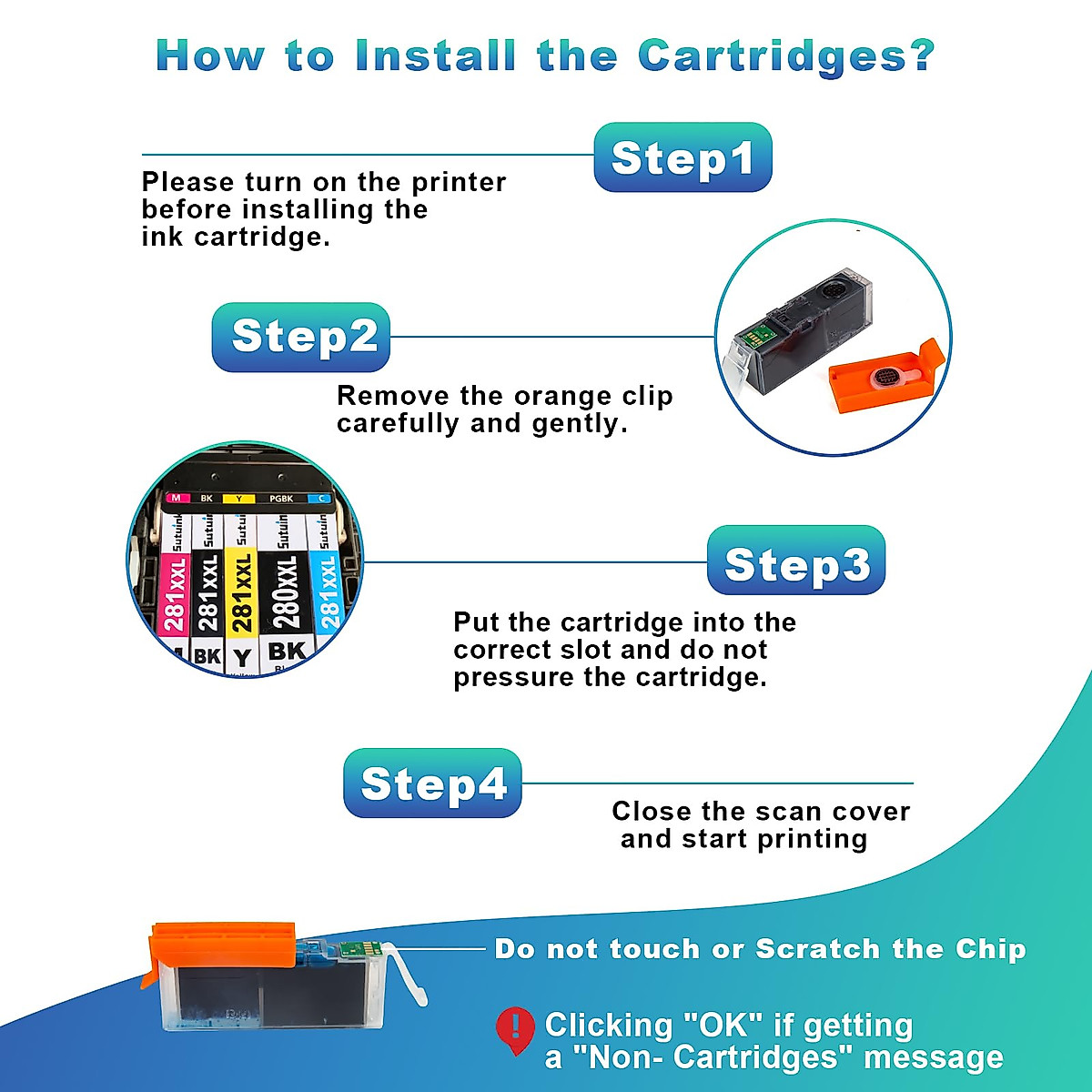 How to Install the Cartridges?

Step1

Please turn on the printer before installing the ink cartridge.

Step2

Remove the orange clip carefully and gently.

M BK Y PGBK C

Sutuink Sutuink Sutuink Sutuink Sutuink

281XXL 281XXL 281XXL 280XXL 281XXL

M BK Y BK

Step3

Put the cartridge into the correct slot and do not pressure the cartridge.

Step4

Close the scan cover and start printing

Do not touch or Scratch the Chip

Clicking "OK" if getting a "Non- Cartridges" message