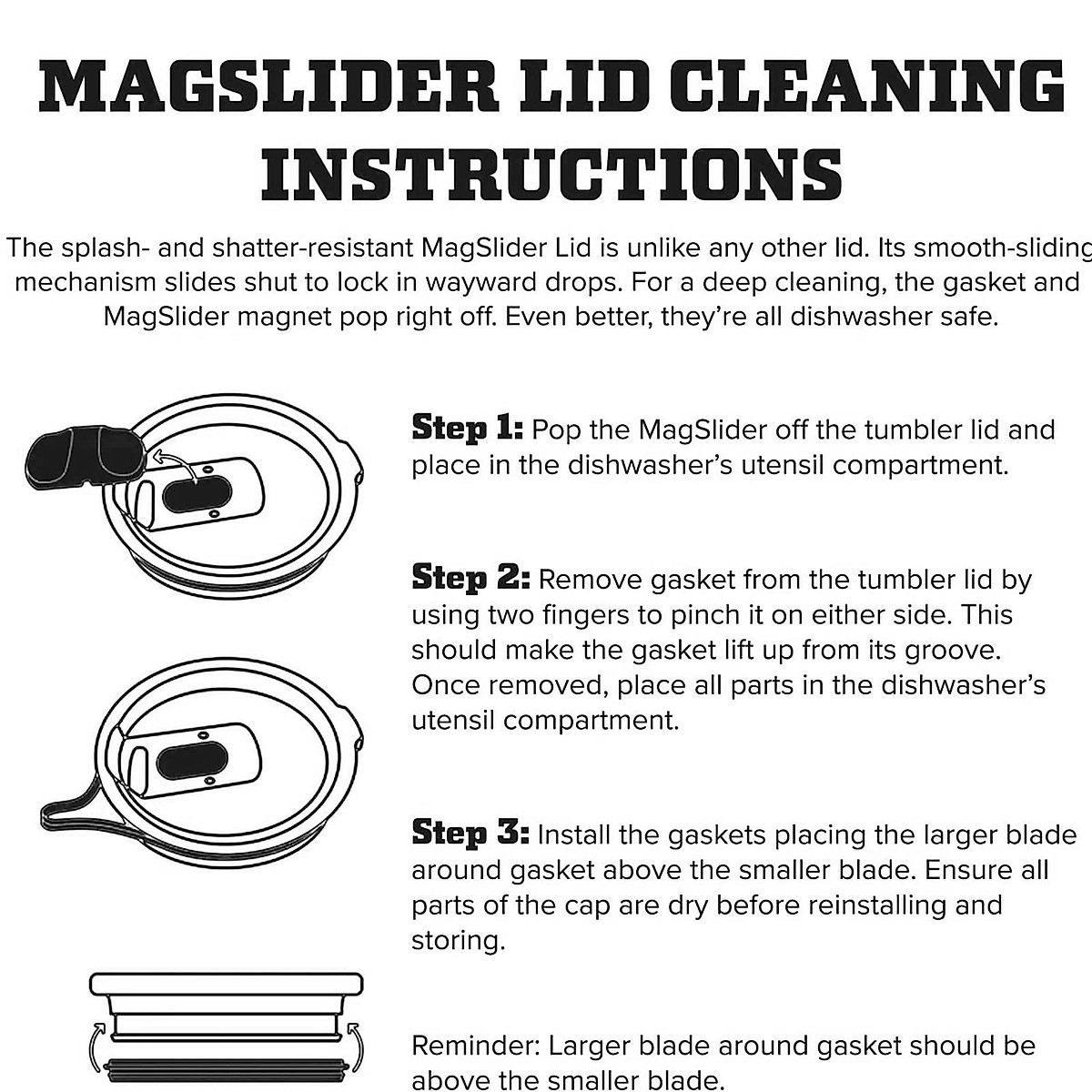 MAGSLIDER LID CLEANING INSTRUCTIONS

The splash- and shatter-resistant MagSlider Lid is unlike any other lid. Its smooth-sliding mechanism slides shut to lock in wayward drops. For a deep cleaning, the gasket and MagSlider magnet pop right off. Even better, they're all dishwasher safe.

Step 1: Pop the MagSlider off the tumbler lid and place in the dishwasher's utensil compartment.

Step 2: Remove gasket from the tumbler lid by using two fingers to pinch it on either side. This should make the gasket lift up from its groove. Once removed, place all parts in the dishwasher's utensil compartment.

Step 3: Install the gaskets placing the larger blade around gasket above the smaller blade. Ensure all parts of the cap are dry before reinstalling and storing.

Reminder: Larger blade around gasket should be above the smaller blade.