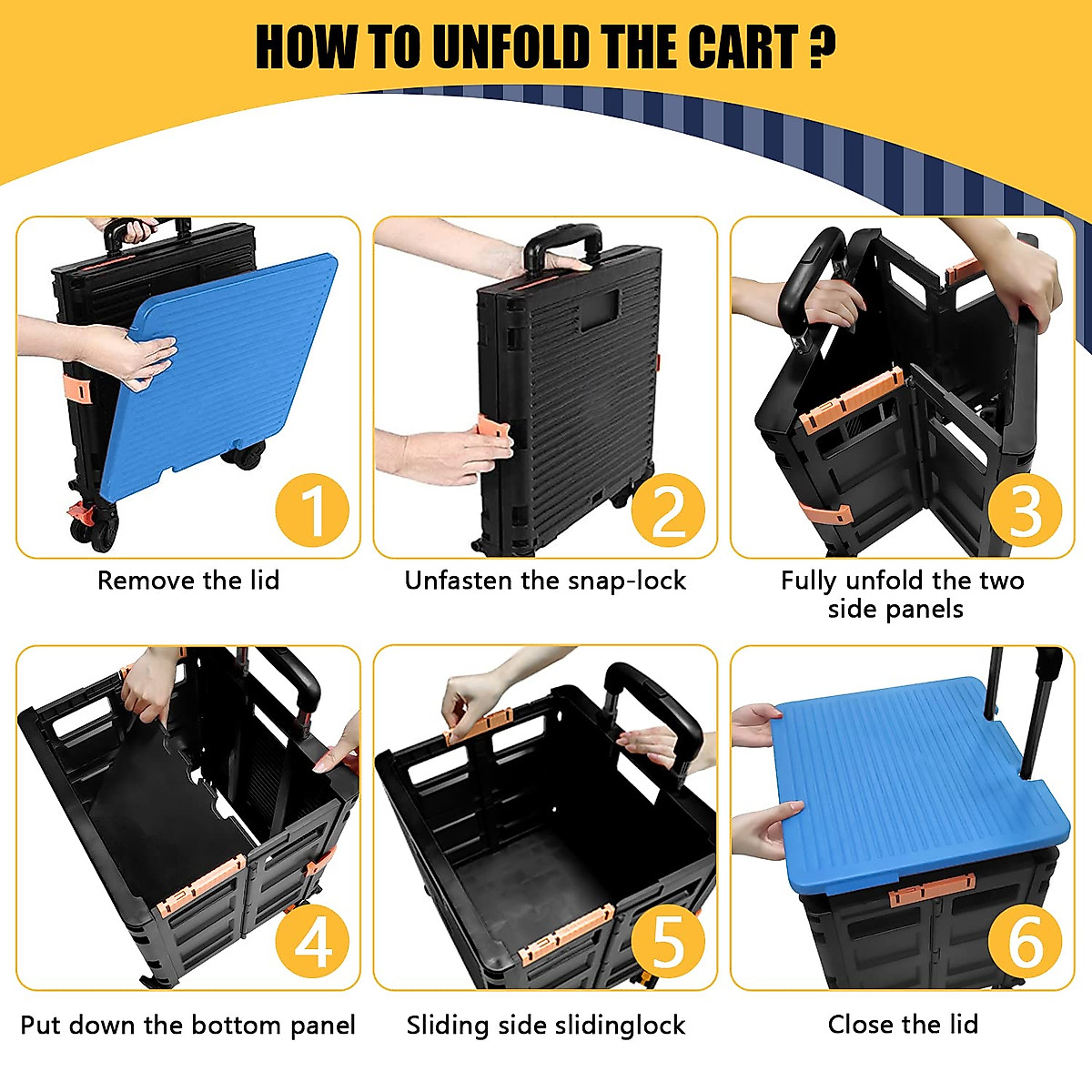 HOW TO UNFOLD THE CART ?

1
Remove the lid

2
Unfasten the snap-lock

3
Fully unfold the two side panels

4
Put down the bottom panel

5
Sliding side slidinglock

6
Close the lid