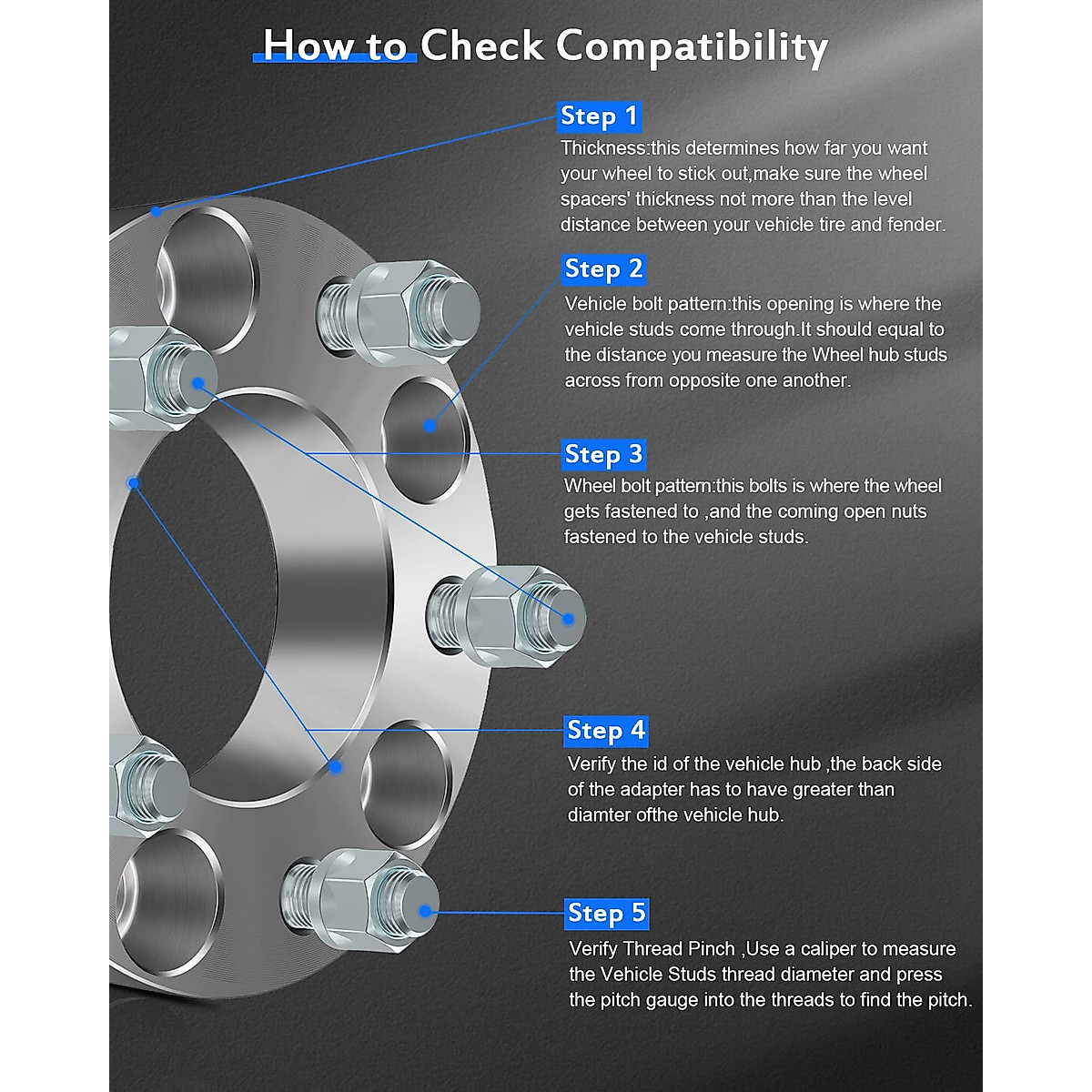 How to Check Compatibility

Step 1

Thickness:this determines how far you want your wheel to stick out,make sure the wheel spacers' thickness not more than the level distance between your vehicle tire and fender.

Step 2

Vehicle bolt pattern:this opening is where the vehicle studs come through.It should equal to the distance you measure the Wheel hub studs across from opposite one another.

Step 3

Wheel bolt pattern:this bolts is where the wheel gets fastened to ,and the coming open nuts fastened to the vehicle studs.

Step 4

Verify the id of the vehicle hub ,the back side of the adapter has to have greater than diamter ofthe vehicle hub.

Step 5

Verify Thread Pinch ,Use a caliper to measure the Vehicle Studs thread diameter and press the pitch gauge into the threads to find the pitch.