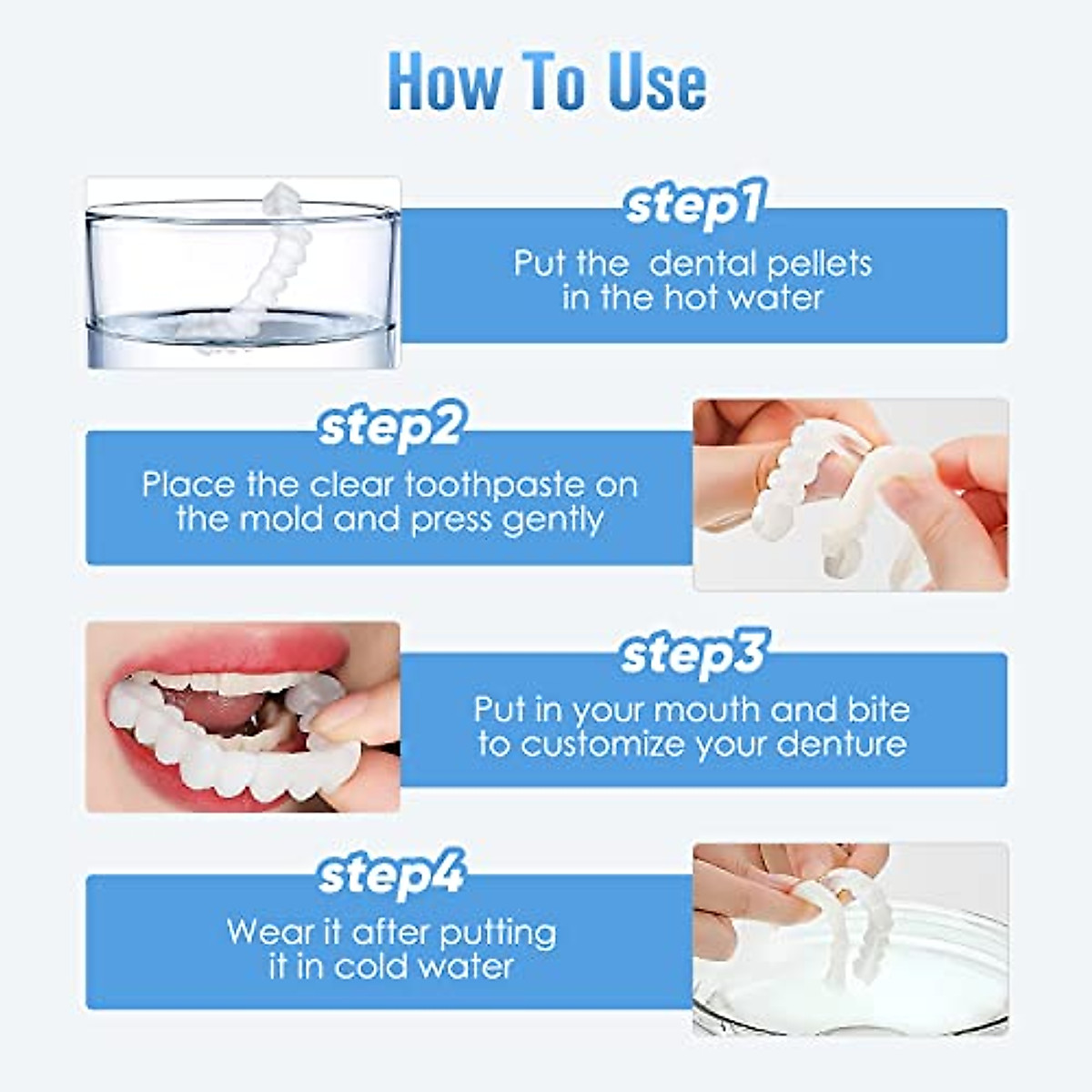 How To Use

step1
Put the dental pellets in the hot water

step2
Place the clear toothpaste on the mold and press gently

step3
Put in your mouth and bite to customize your denture

step4
Wear it after putting it in cold water