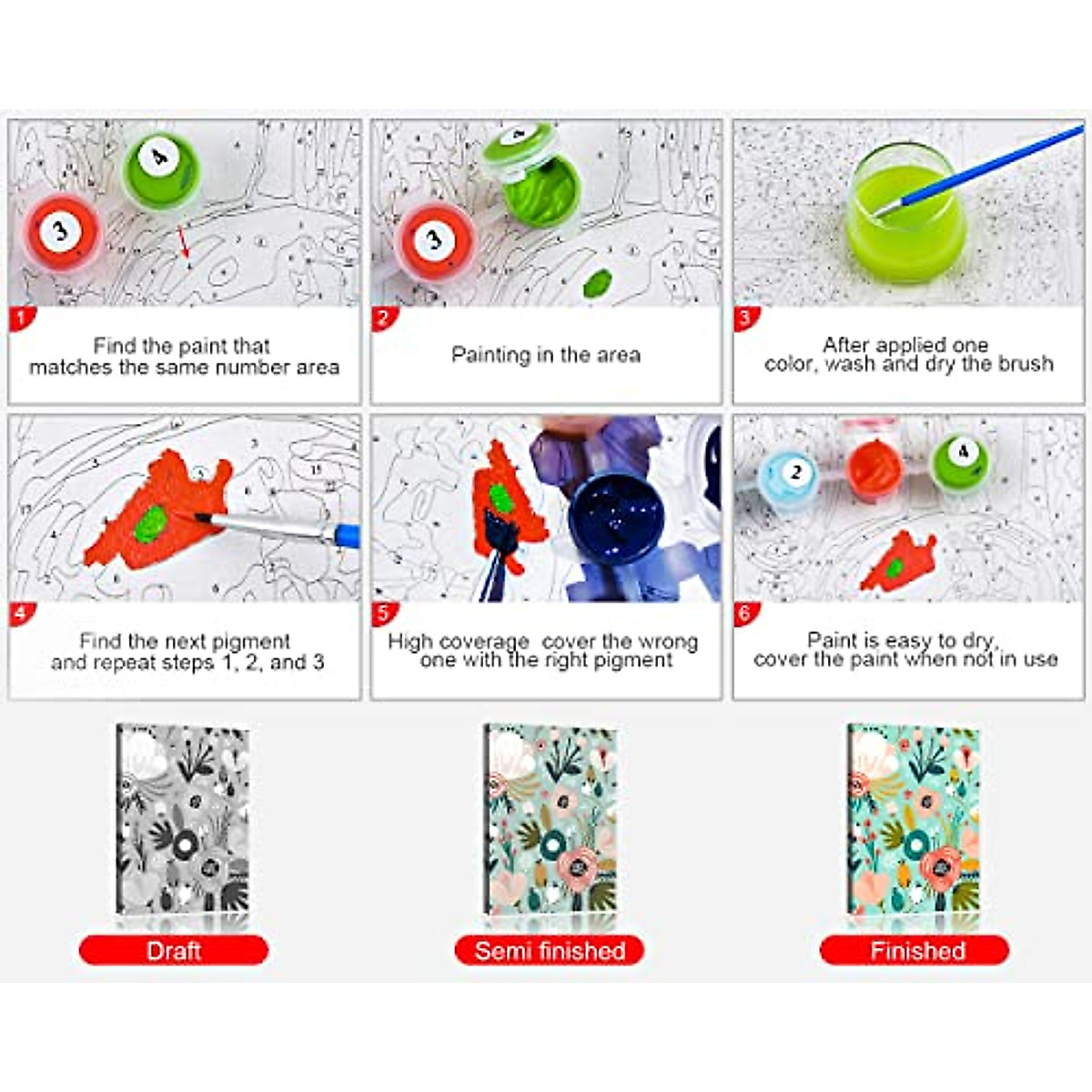 4
3
1
Find the paint that matches the same number area

3
2
Painting in the area

3
After applied one color, wash and dry the brush

4
Find the next pigment and repeat steps 1, 2, and 3

5
High coverage cover the wrong one with the right pigment

2
4
6
Paint is easy to dry, cover the paint when not in use

Draft

Semi finished

Finished