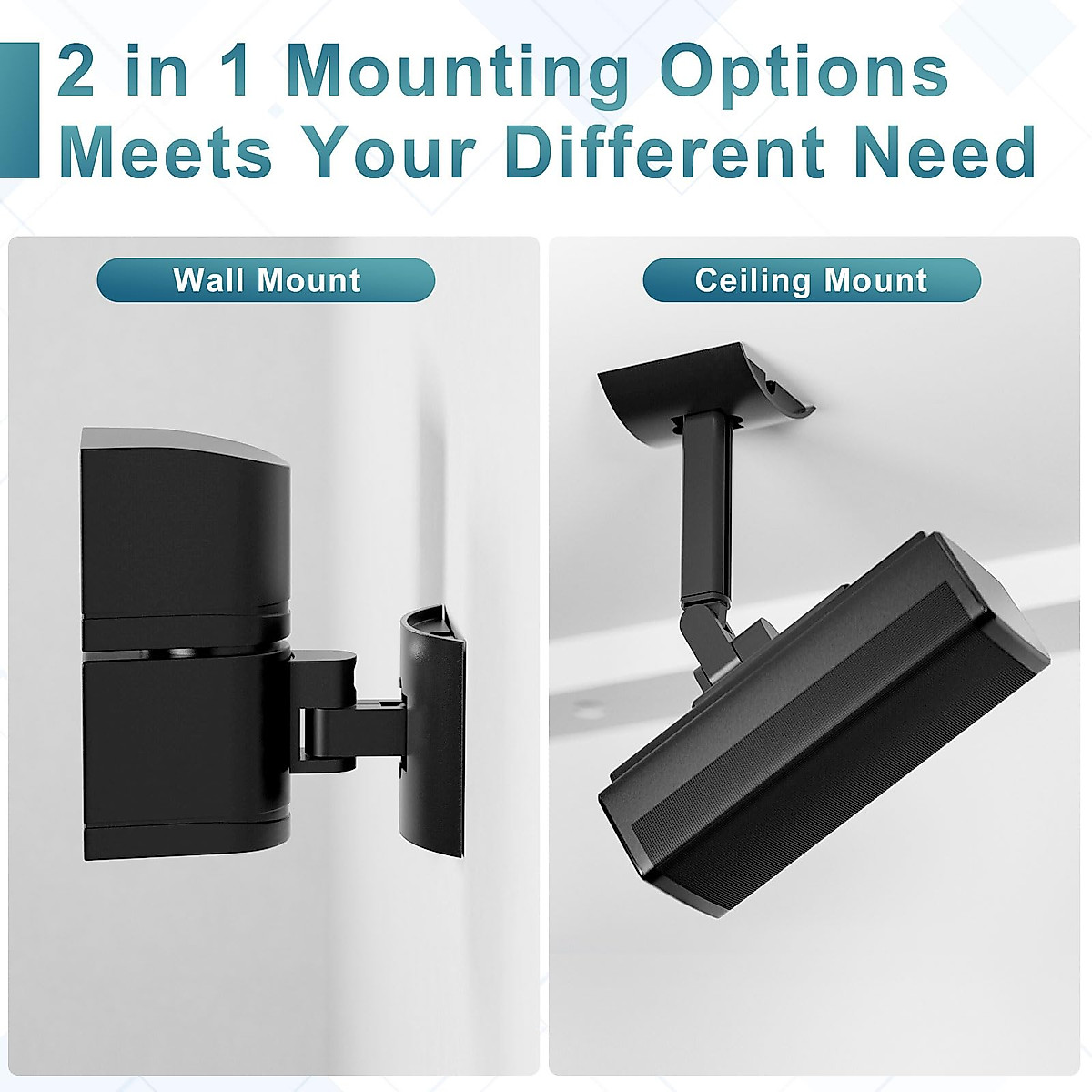 2 in 1 Mounting Options Meets Your Different Need

Wall Mount

Ceiling Mount