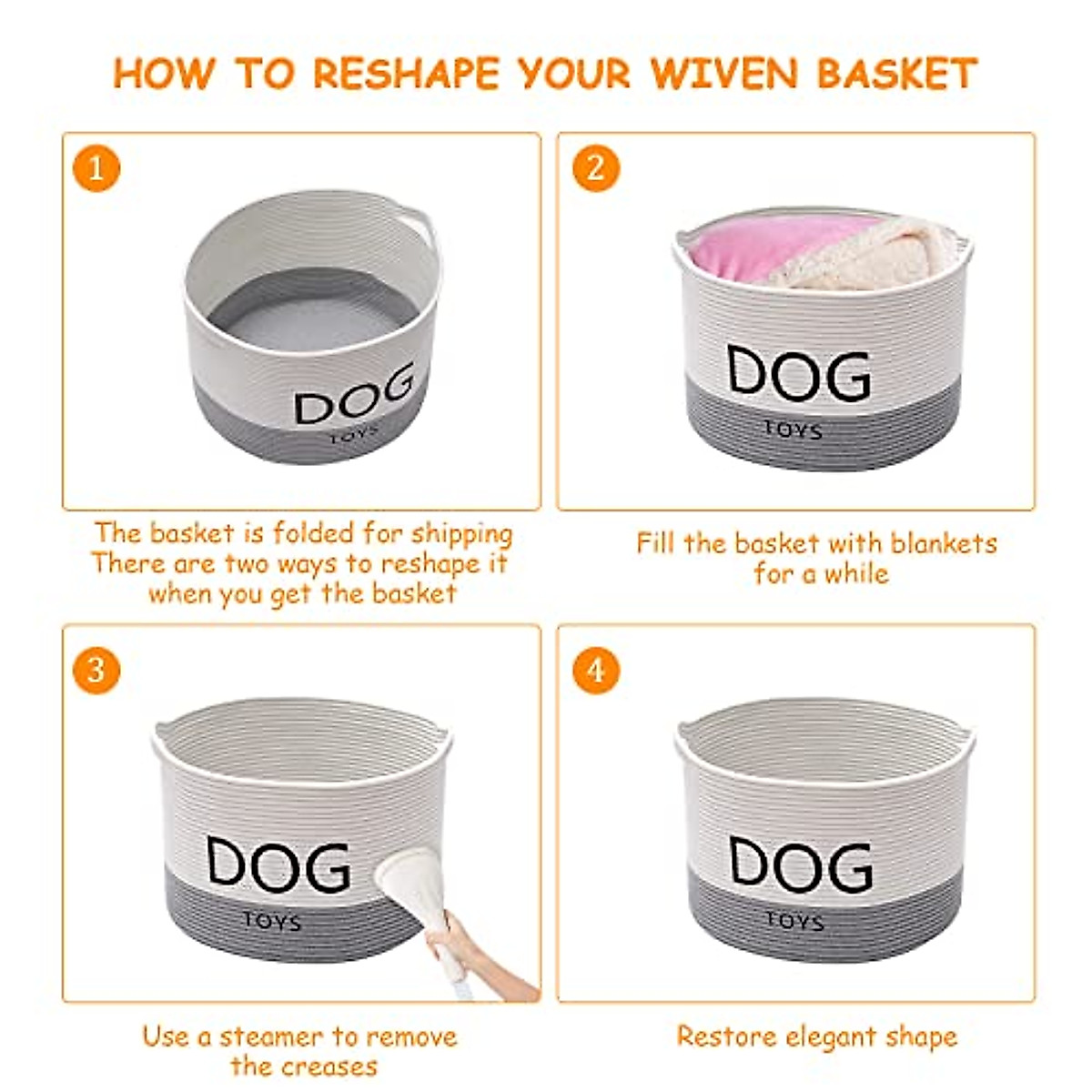 HOW TO RESHAPE YOUR WIVEN BASKET

1

DOG
TOYS

The basket is folded for shipping
There are two ways to reshape it
when you get the basket

2

DOG
TOYS

Fill the basket with blankets
for a while

3

DOG
TOYS

Use a steamer to remove
the creases

4

DOG
TOYS

Restore elegant shape