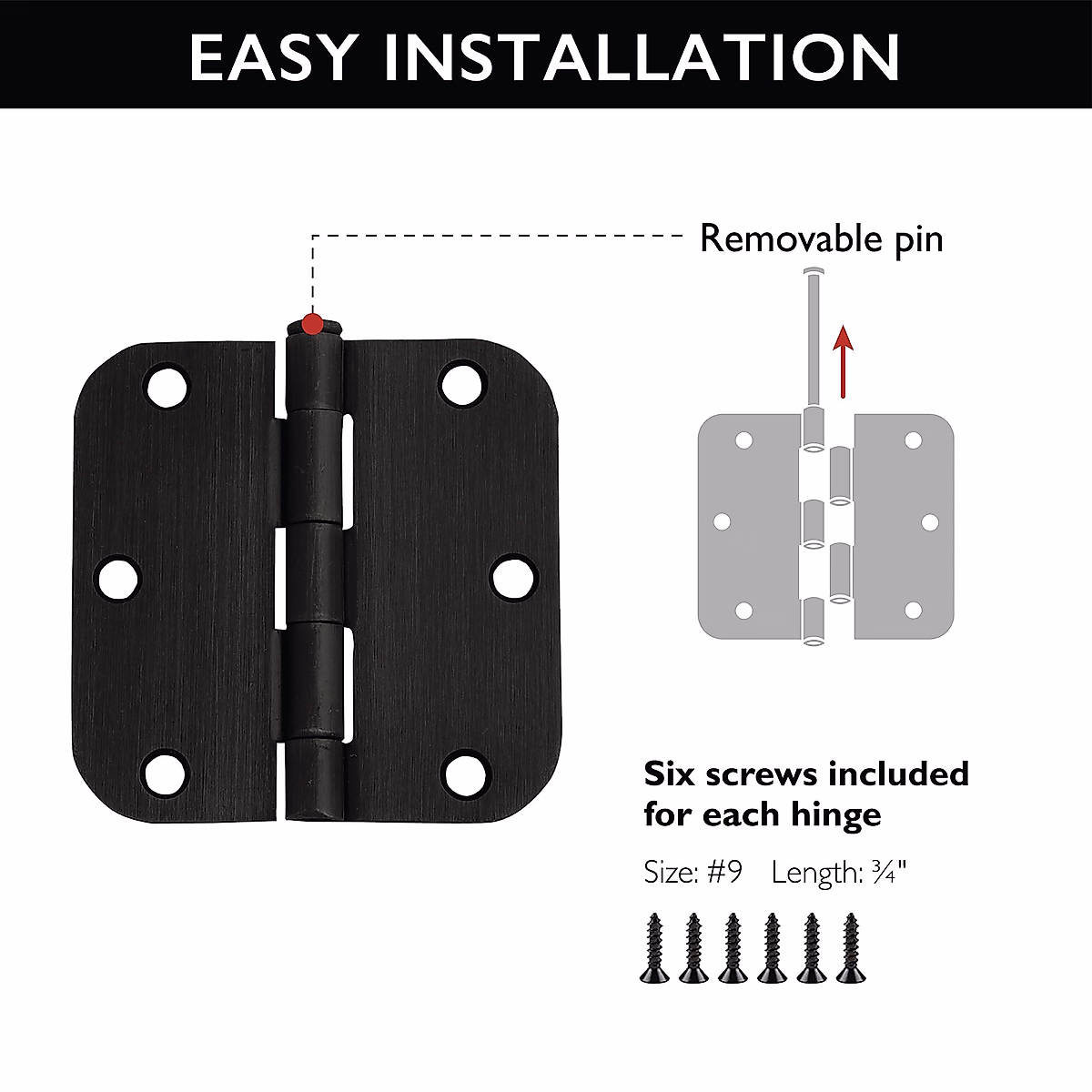 EASY INSTALLATION

Removable pin

Six screws included for each hinge

Size: #9 Length: ¾"