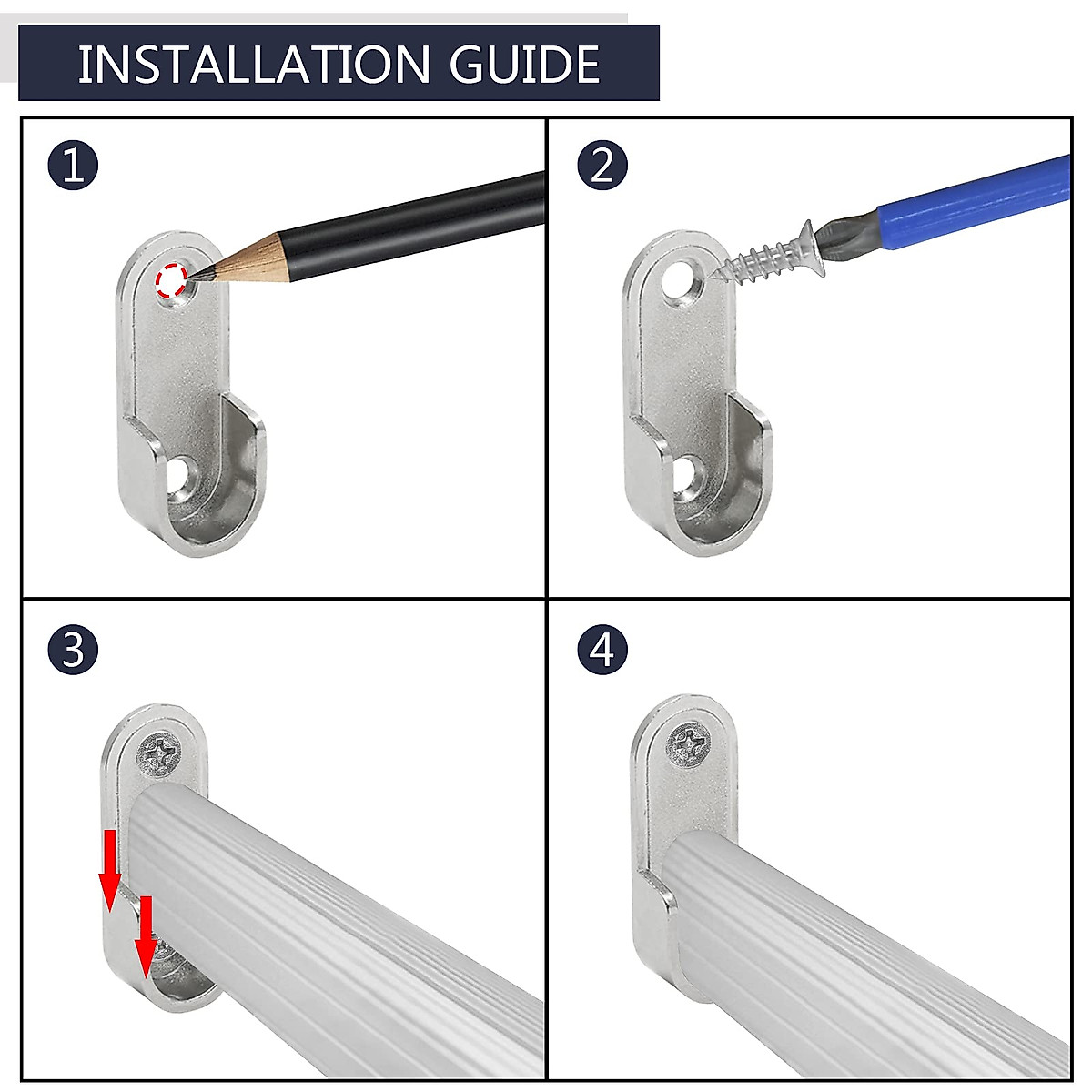 INSTALLATION GUIDE

1

2

3

4