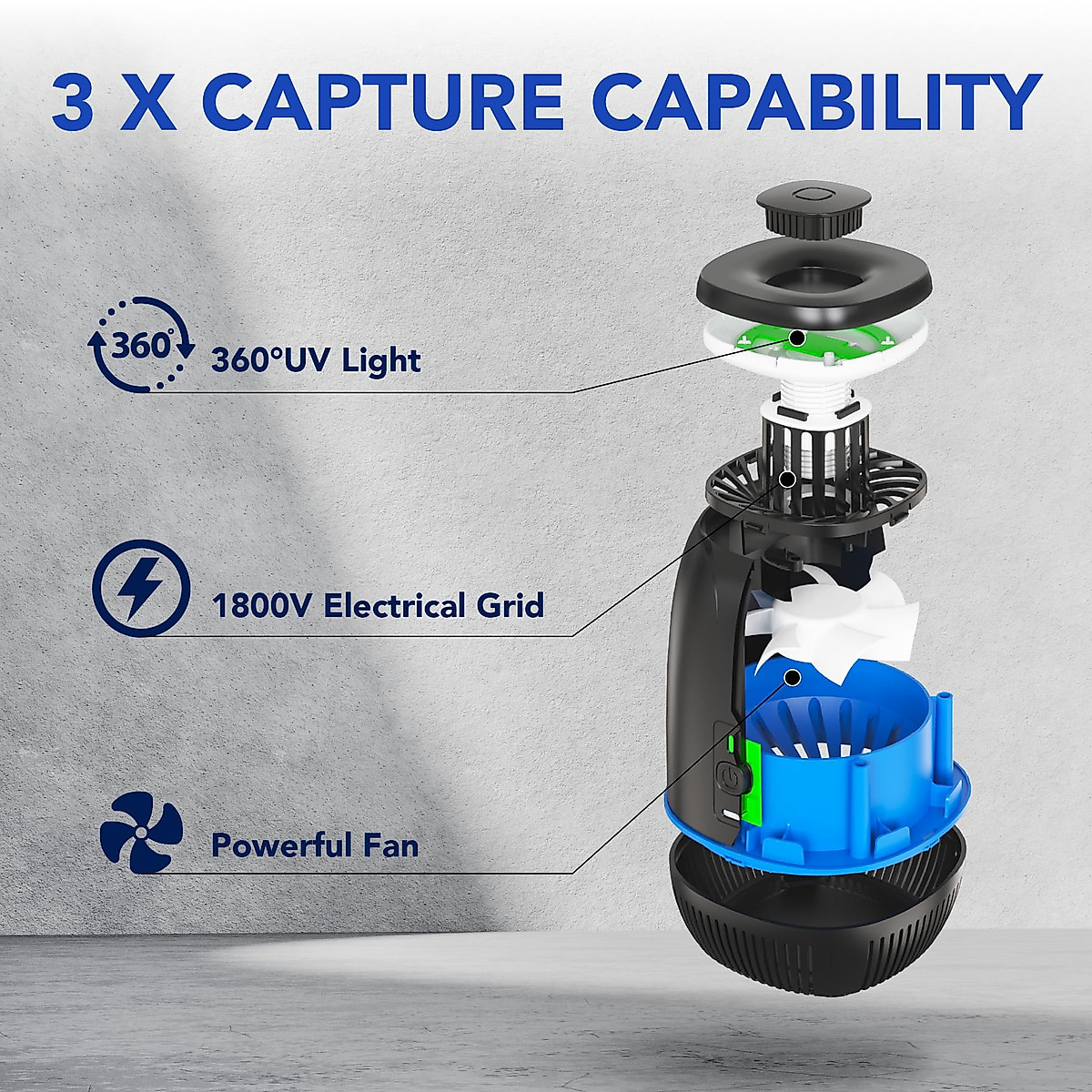 3 X CAPTURE CAPABILITY

360°

360°UV Light

1800V Electrical Grid

Powerful Fan