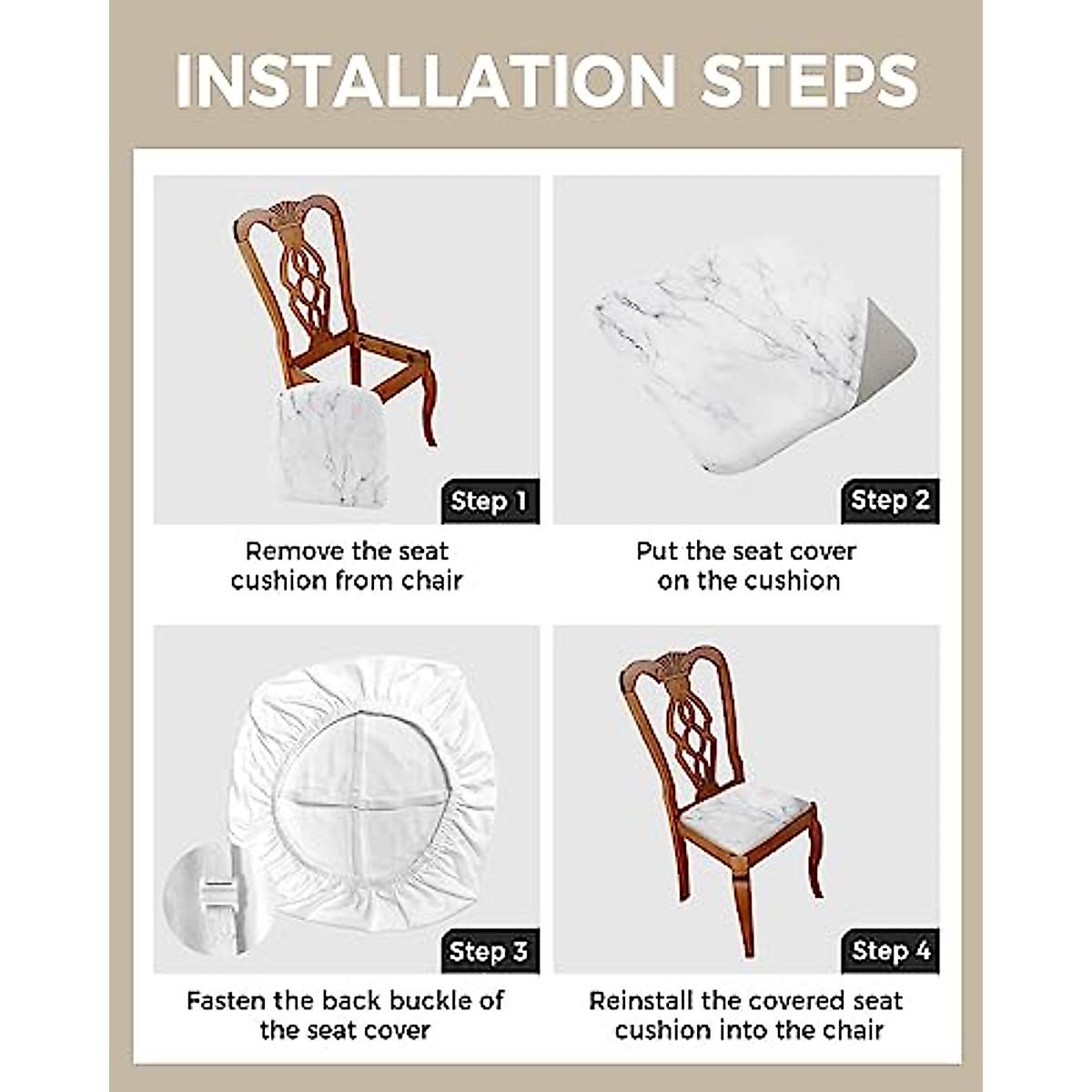 INSTALLATION STEPS

Step 1

Remove the seat cushion from chair

Step 2

Put the seat cover on the cushion

Step 3

Fasten the back buckle of the seat cover

Step 4

Reinstall the covered seat cushion into the chair