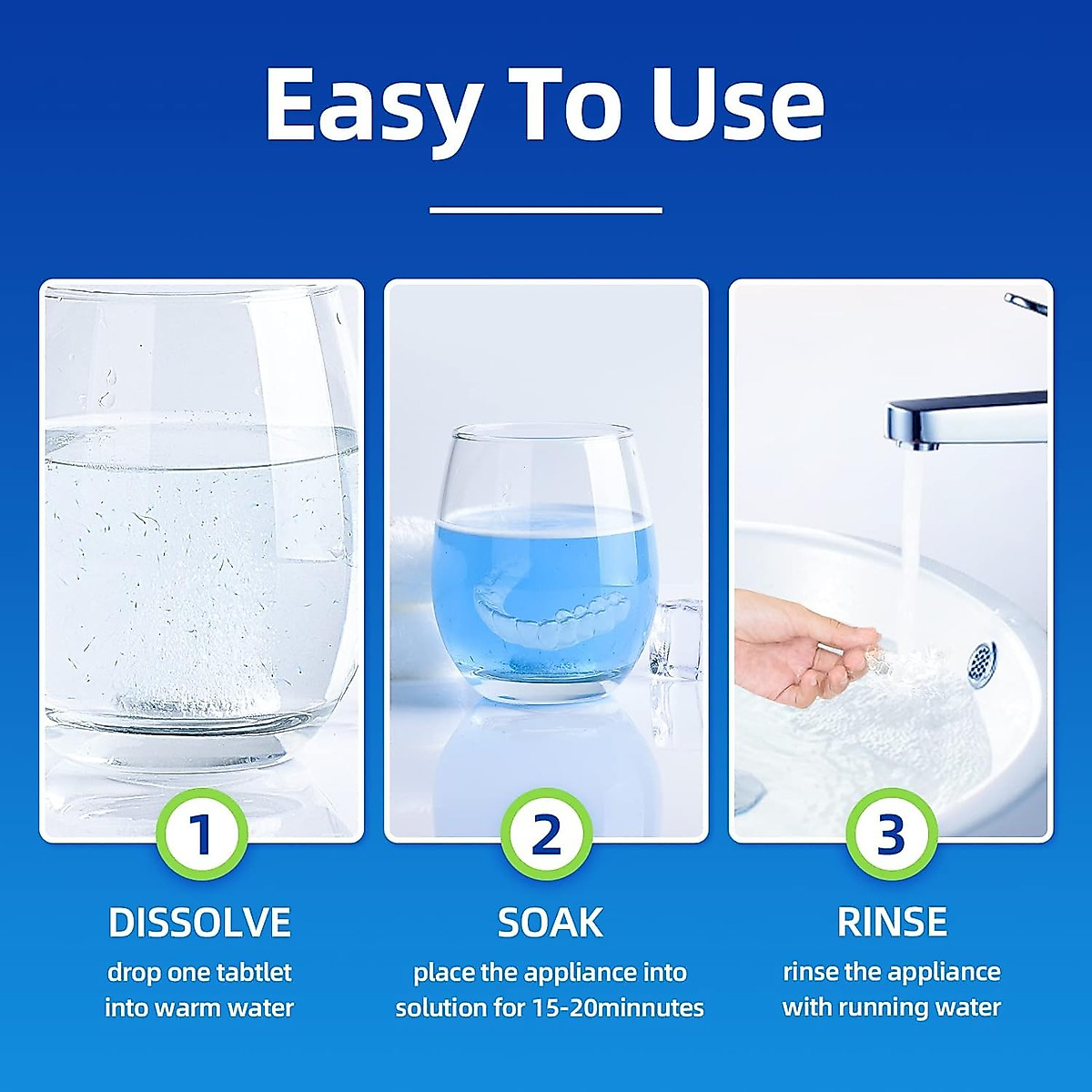 Easy To Use

1
DISSOLVE
drop one tabtlet into warm water

2
SOAK
place the appliance into solution for 15-20minnutes

3
RINSE
rinse the appliance with running water