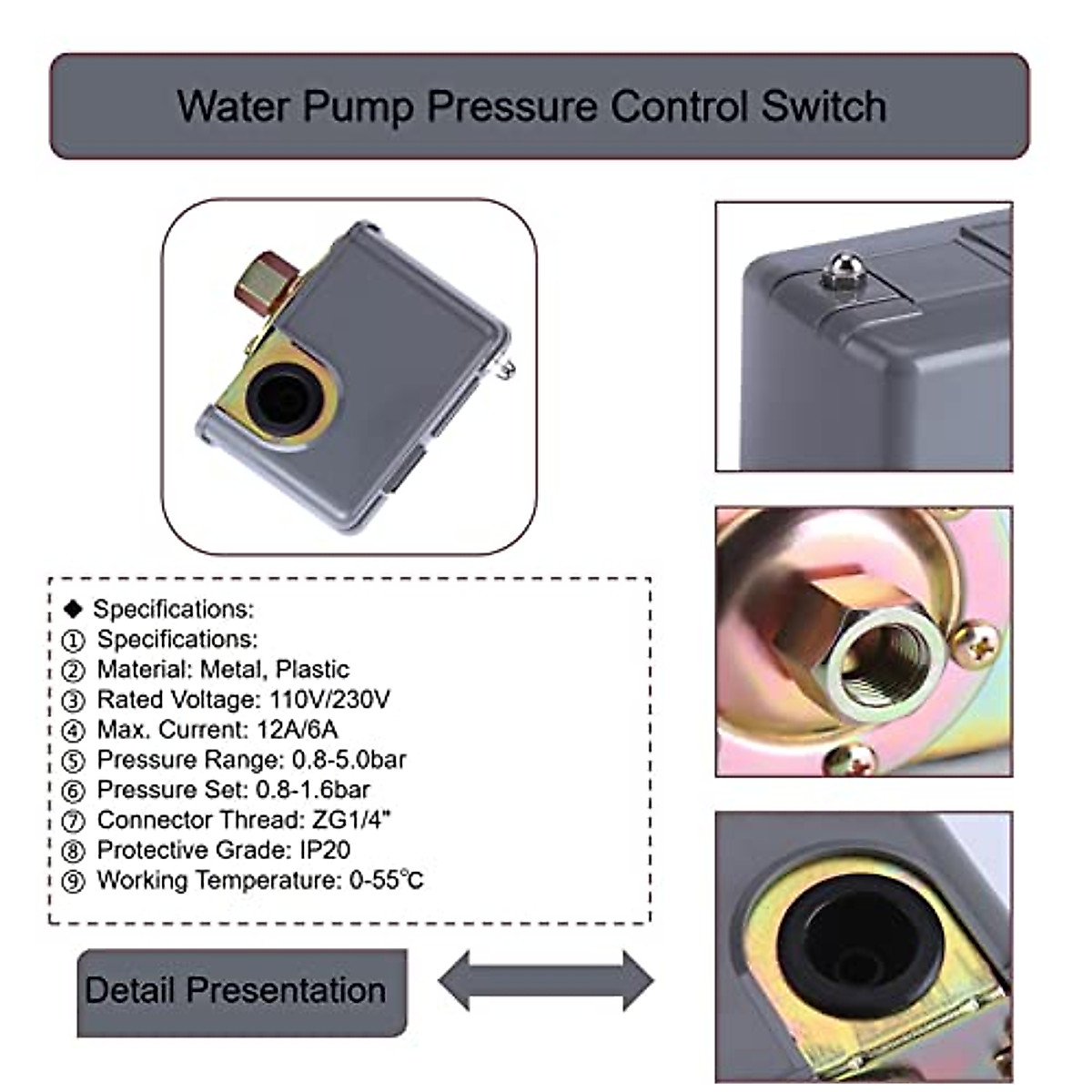 Water Pump Pressure Control Switch

◆ Specifications:
① Specifications:
② Material: Metal, Plastic
③ Rated Voltage: 110V/230V
④ Max. Current: 12A/6A
⑤ Pressure Range: 0.8-5.0bar
⑥ Pressure Set: 0.8-1.6bar
⑦ Connector Thread: ZG1/4"
⑧ Protective Grade: IP20
⑨ Working Temperature: 0-55℃

Detail Presentation