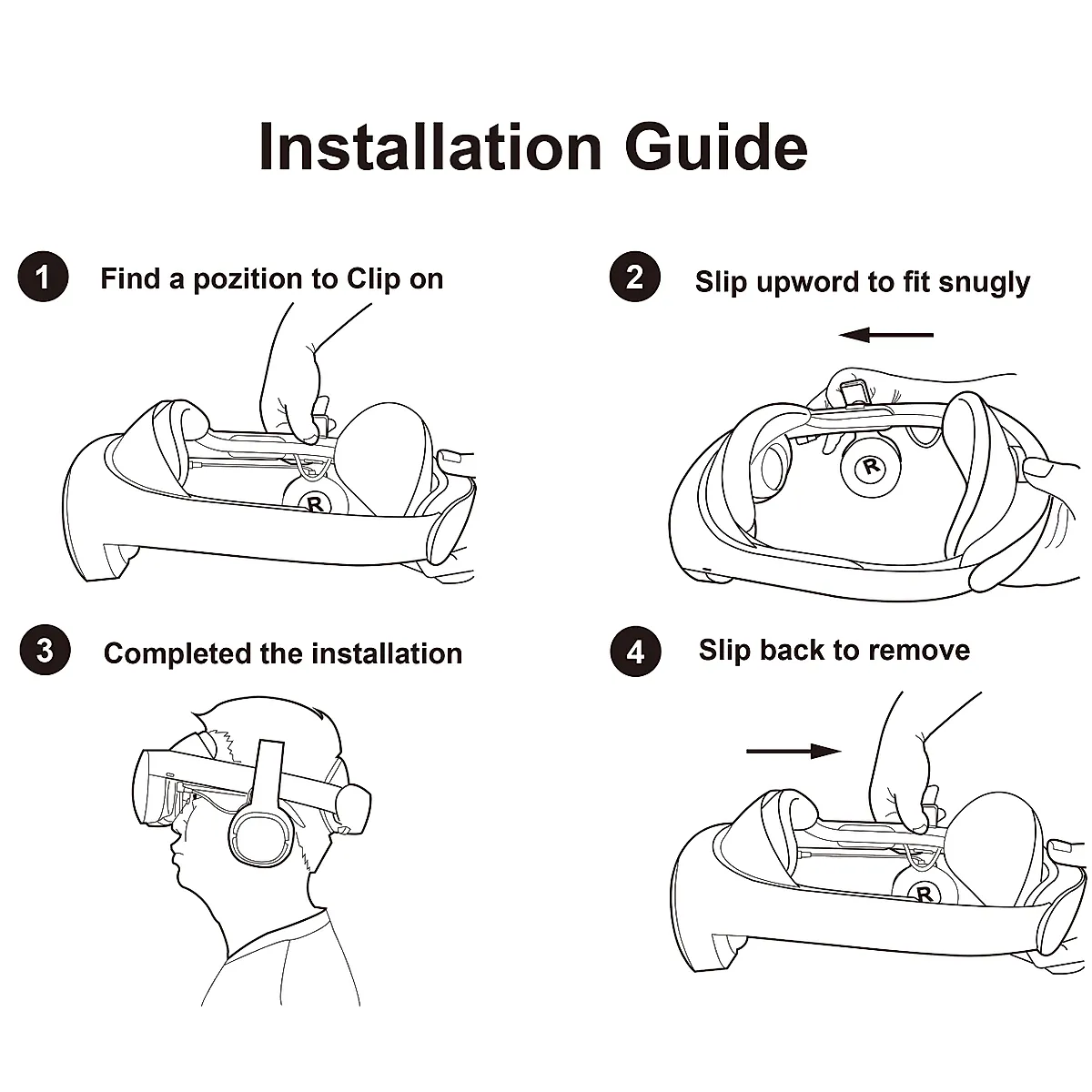 Installation Guide

1 Find a pozition to Clip on

R

2 Slip upword to fit snugly

R

3 Completed the installation

4 Slip back to remove

R