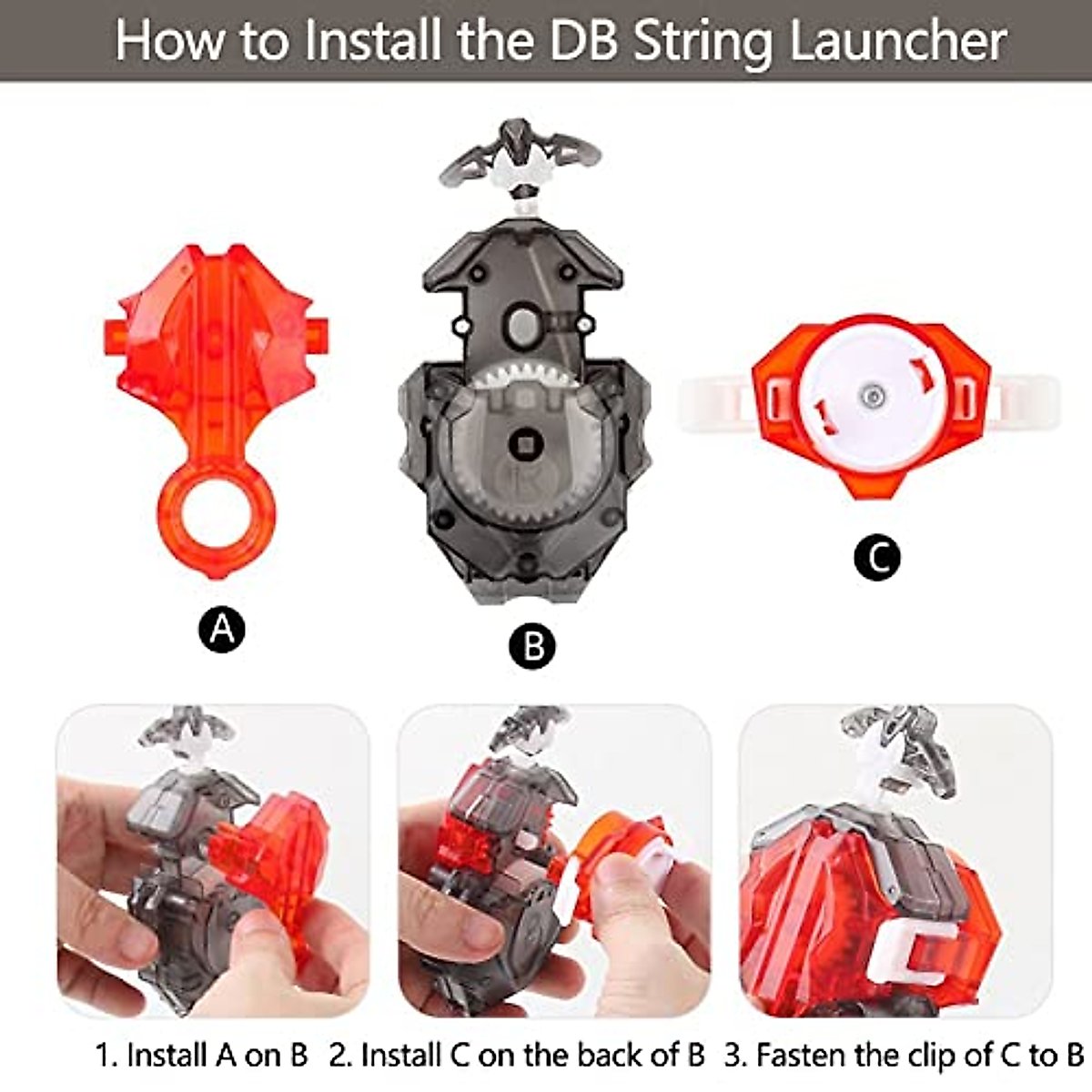 How to Install the DB String Launcher

A

B

C

1. Install A on B 2. Install C on the back of B 3. Fasten the clip of C to B