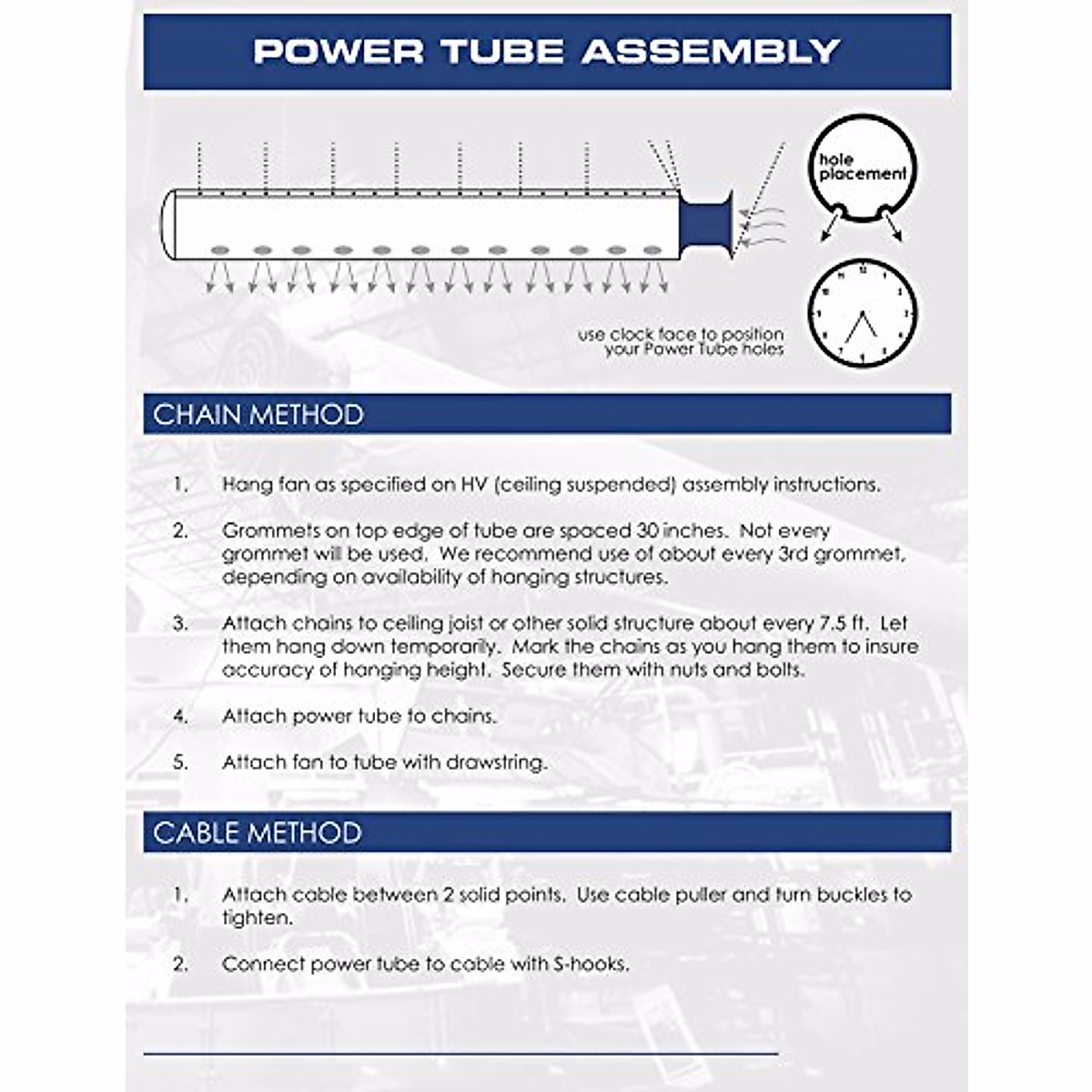 POWER TUBE ASSEMBLY

hole placement

12
1
2
3
4
5
6
7
8
9
10
11

use clock face to position your Power Tube holes

CHAIN METHOD

1. Hang fan as specified on HV (ceiling suspended) assembly instructions.

2. Grommets on top edge of tube are spaced 30 inches. Not every grommet will be used. We recommend use of about every 3rd grommet, depending on availability of hanging structures.

3. Attach chains to ceiling joist or other solid structure about every 7.5 ft. Let them hang down temporarily. Mark the chains as you hang them to insure accuracy of hanging height. Secure them with nuts and bolts.

4. Attach power tube to chains.

5. Attach fan to tube with drawstring.

CABLE METHOD

1. Attach cable between 2 solid points. Use cable puller and turn buckles to tighten.

2. Connect power tube to cable with S-hooks.