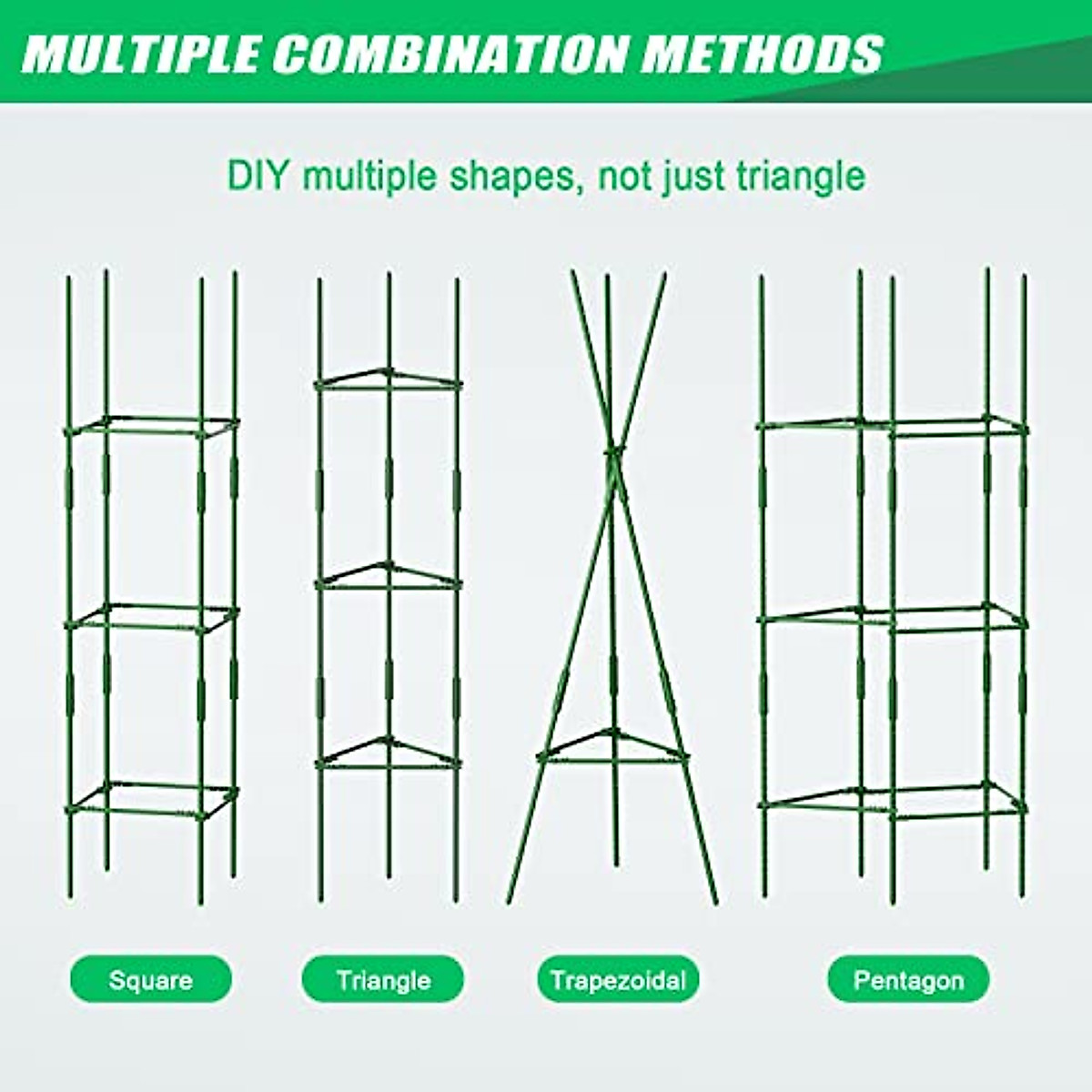 MULTIPLE COMBINATION METHODS

DIY multiple shapes, not just triangle

Square

Triangle

Trapezoidal

Pentagon