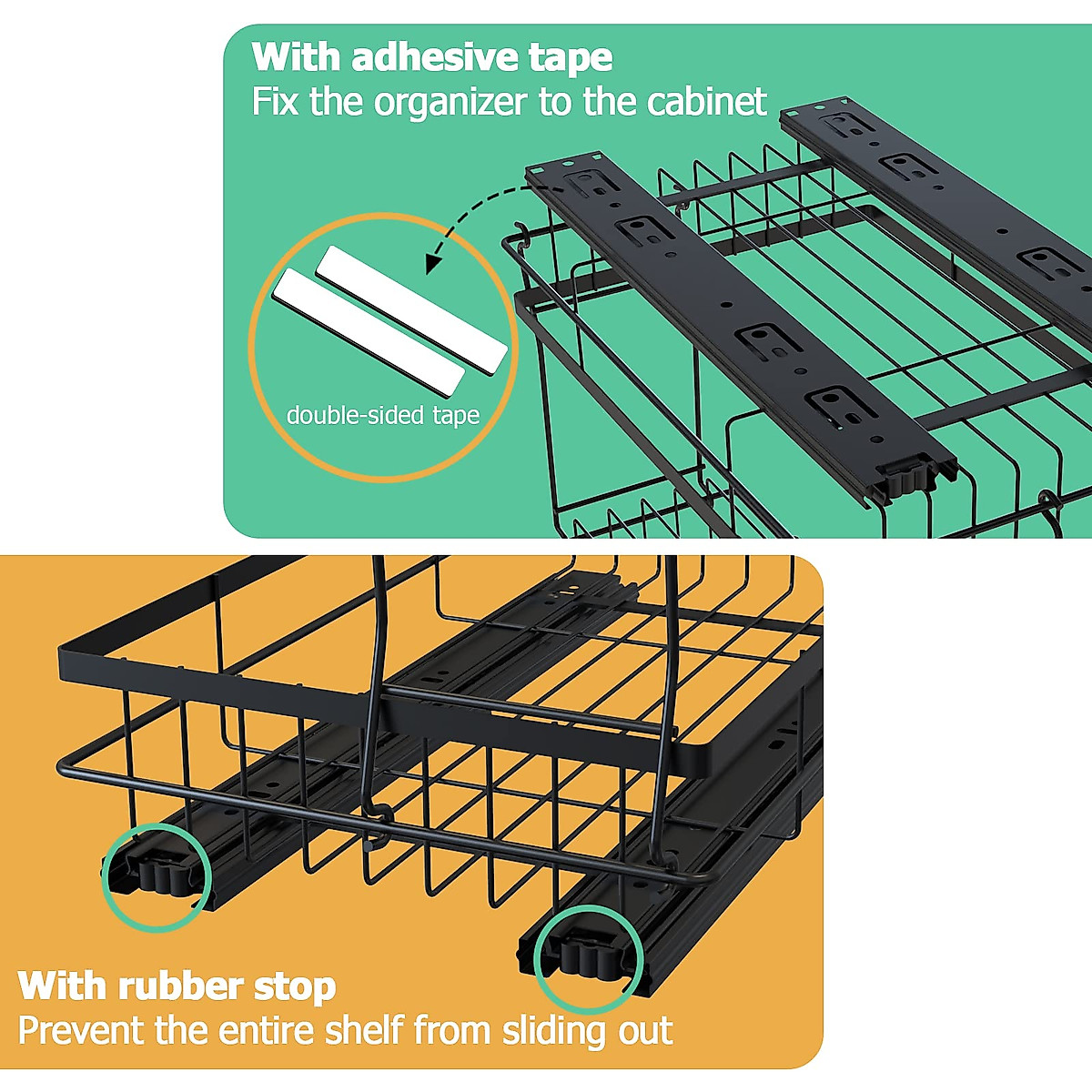 With adhesive tape
Fix the organizer to the cabinet

double-sided tape

With rubber stop
Prevent the entire shelf from sliding out