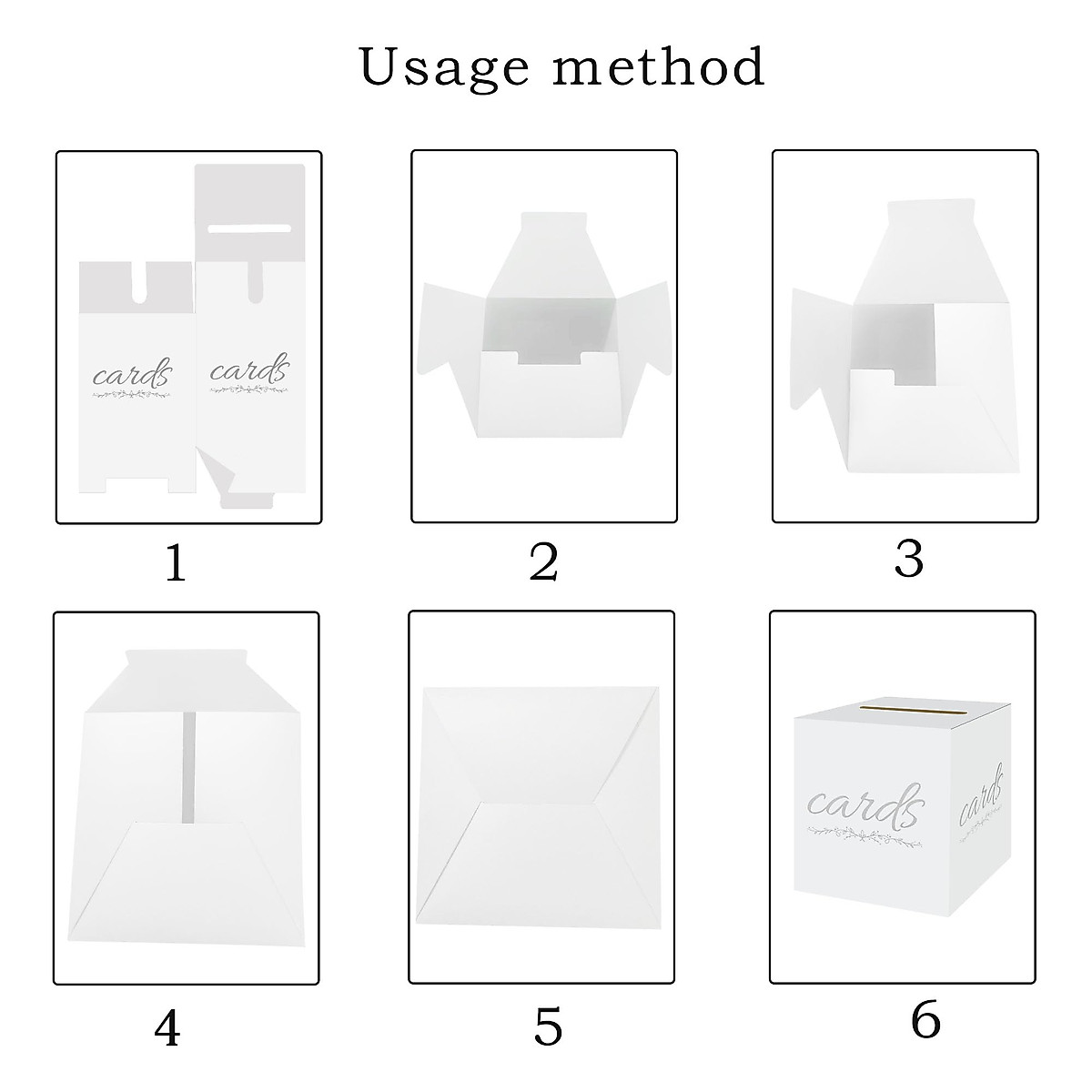 Usage method

cards cards

1

2

3

4

5

cards cards

6