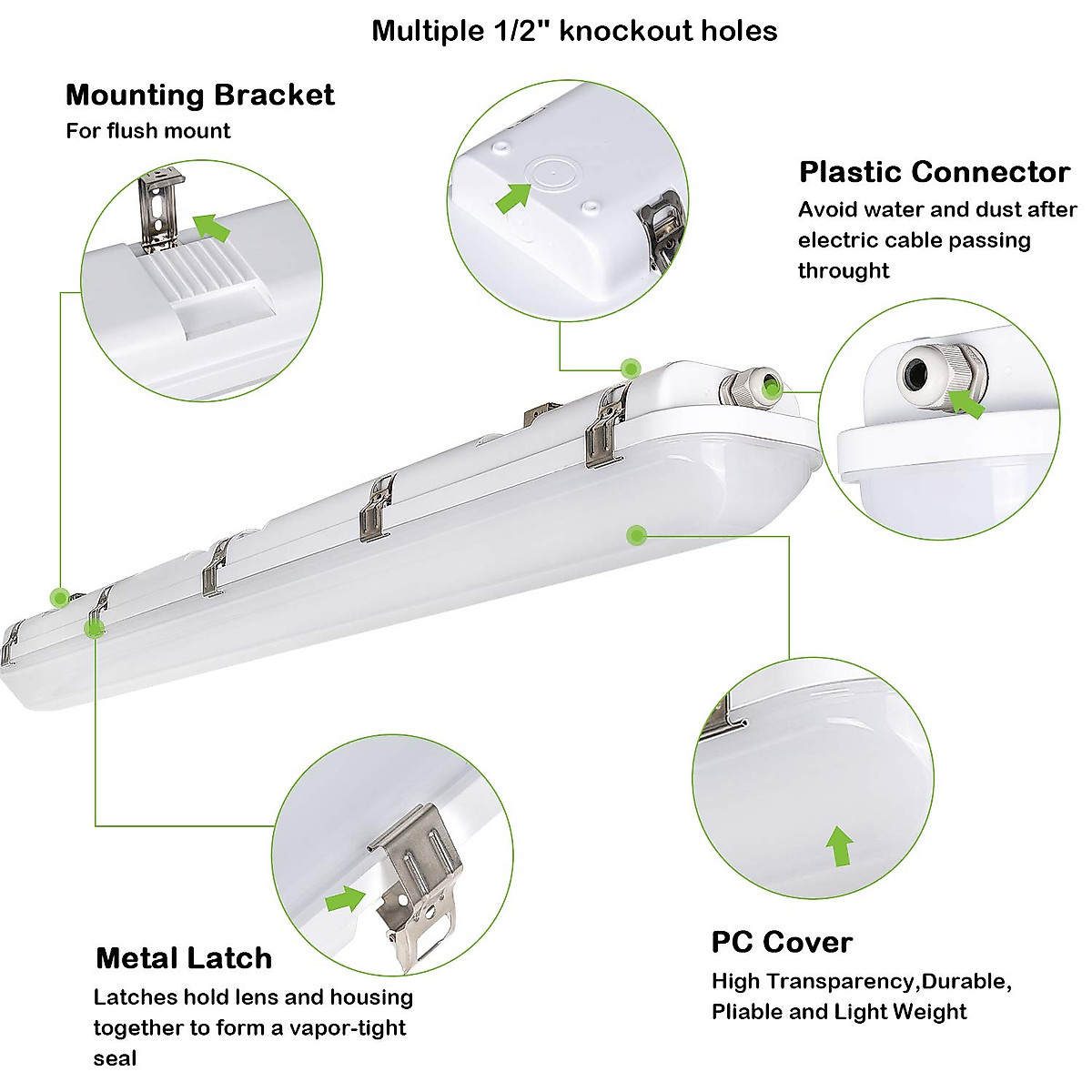 Multiple 1/2" knockout holes

Mounting Bracket
For flush mount

Plastic Connector
Avoid water and dust after electric cable passing throught

Metal Latch
Latches hold lens and housing together to form a vapor-tight seal

PC Cover
High Transparency,Durable, Pliable and Light Weight