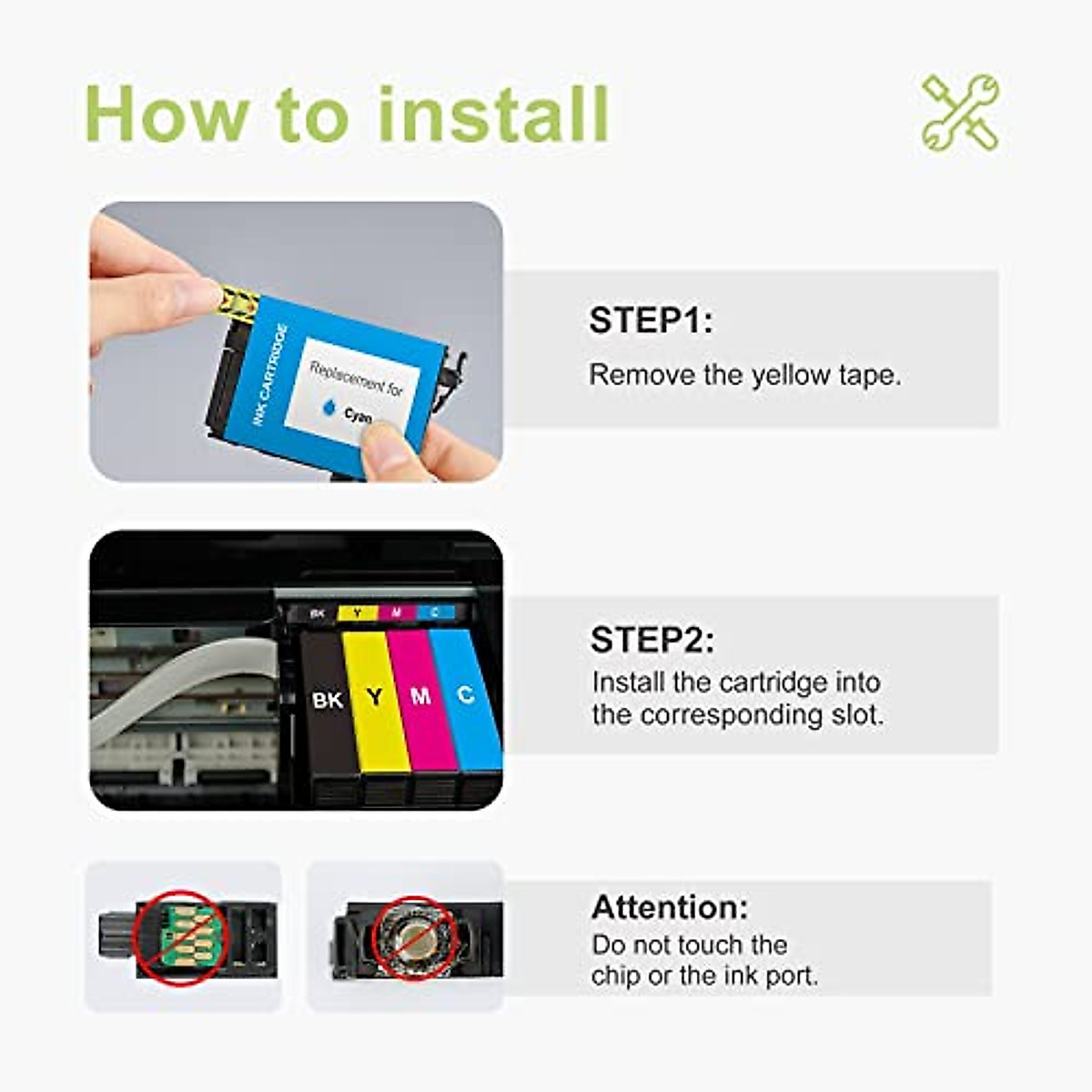 How to install

INK CARTRIDGE
Replacement for
Cyan

STEP1:
Remove the yellow tape.

BK Y M C
BK Y M C

STEP2:
Install the cartridge into the corresponding slot.

Attention:
Do not touch the chip or the ink port.