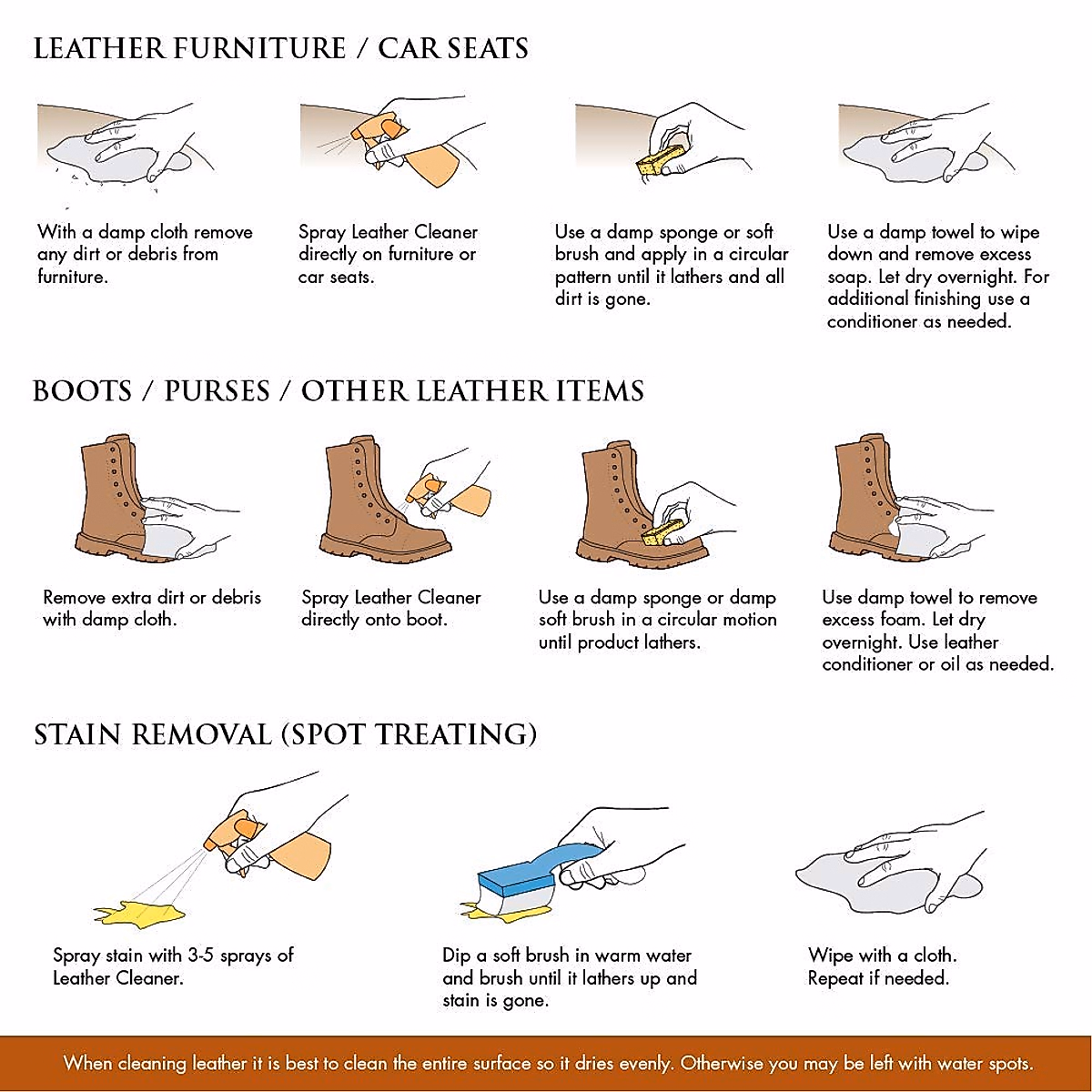 LEATHER FURNITURE / CAR SEATS

With a damp cloth remove any dirt or debris from furniture.

Spray Leather Cleaner directly on furniture or car seats.

Use a damp sponge or soft brush and apply in a circular pattern until it lathers and all dirt is gone.

Use a damp towel to wipe down and remove excess soap. Let dry overnight. For additional finishing use a conditioner as needed.

BOOTS / PURSES / OTHER LEATHER ITEMS

Remove extra dirt or debris with damp cloth.

Spray Leather Cleaner directly onto boot.

Use a damp sponge or damp soft brush in a circular motion until product lathers.

Use damp towel to remove excess foam. Let dry overnight. Use leather conditioner or oil as needed.

STAIN REMOVAL (SPOT TREATING)

Spray stain with 3-5 sprays of Leather Cleaner.

Dip a soft brush in warm water and brush until it lathers up and stain is gone.

Wipe with a cloth. Repeat if needed.

When cleaning leather it is best to clean the entire surface so it dries evenly. Otherwise you may be left with water spots.