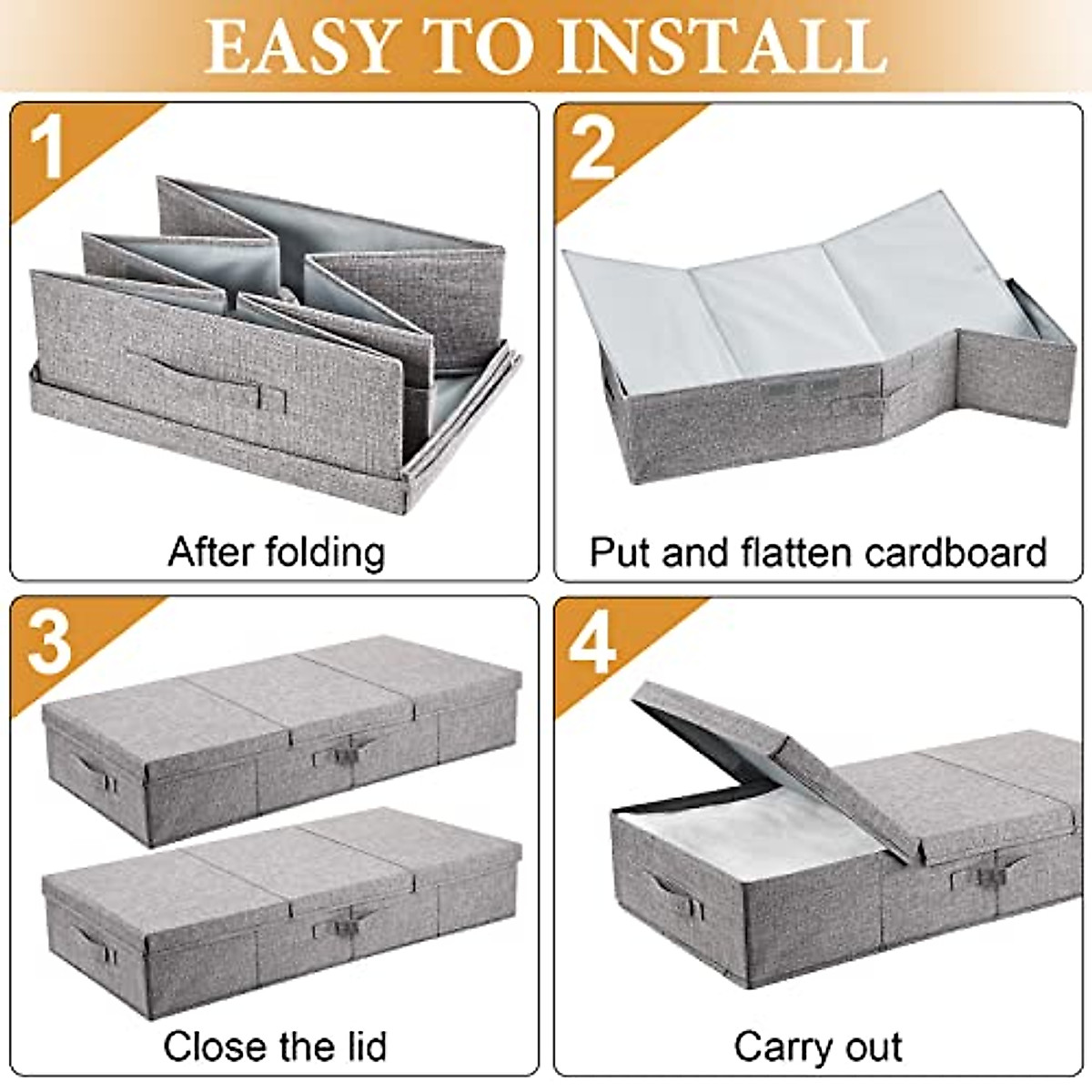 EASY TO INSTALL

1

After folding

2

Put and flatten cardboard

3

Close the lid

4

Carry out