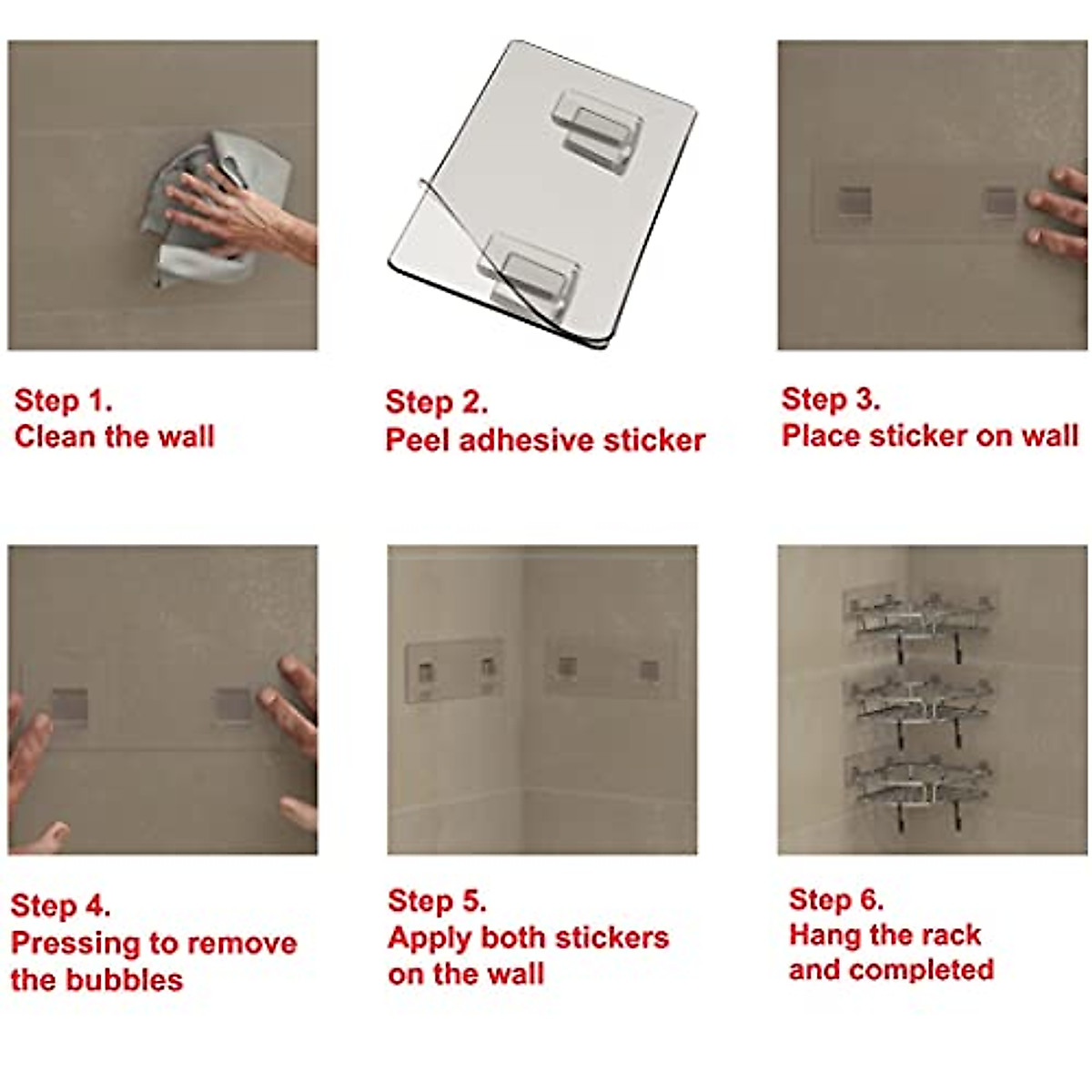 Step 1.
Clean the wall

Step 2.
Peel adhesive sticker

Step 3.
Place sticker on wall

Step 4.
Pressing to remove the bubbles

Step 5.
Apply both stickers on the wall

Step 6.
Hang the rack and completed