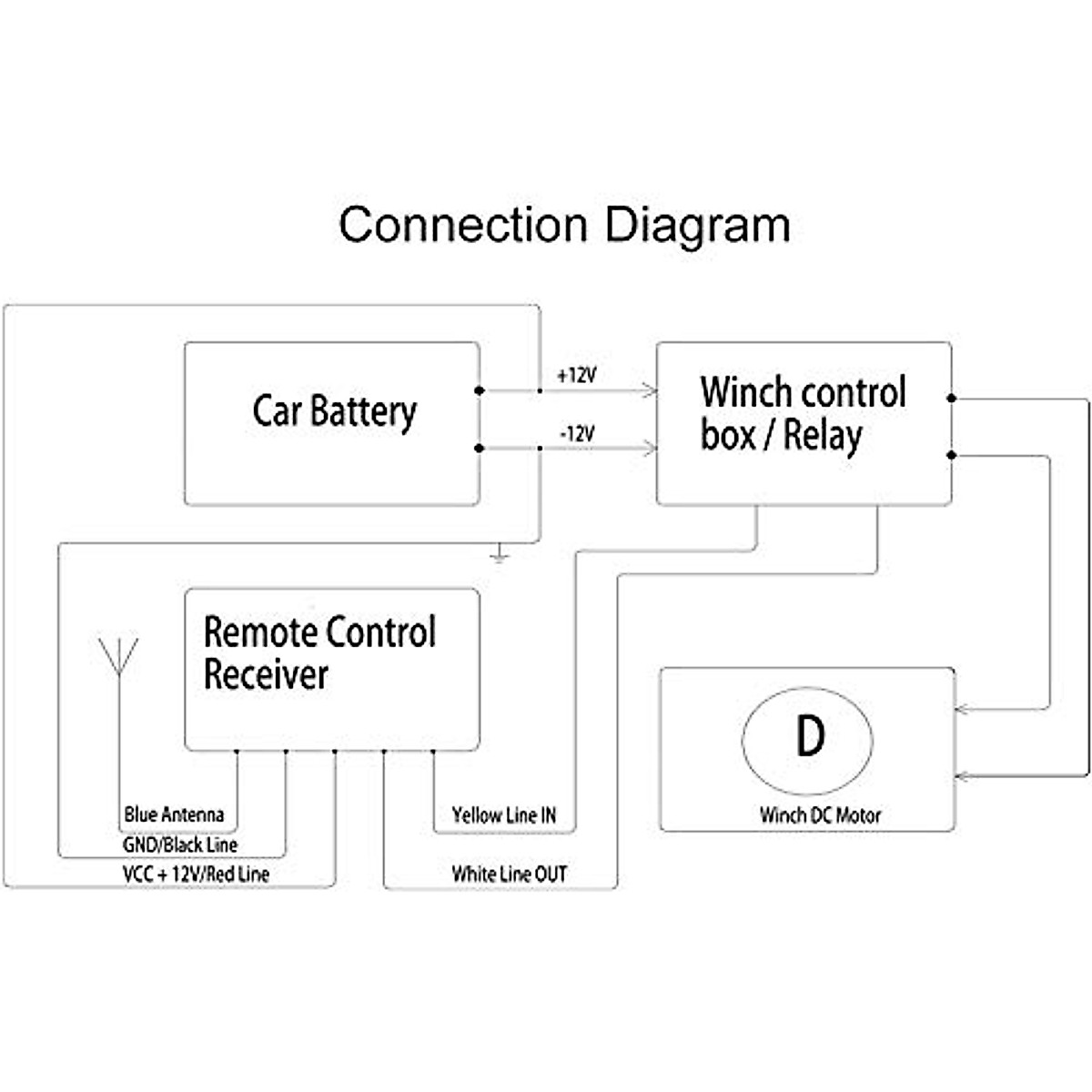 Connection Diagram

Car Battery

+12V

-12V

Winch control box / Relay

Remote Control Receiver

D

Winch DC Motor

Blue Antenna

GND/Black Line

VCC + 12V/Red Line

Yellow Line IN

White Line OUT