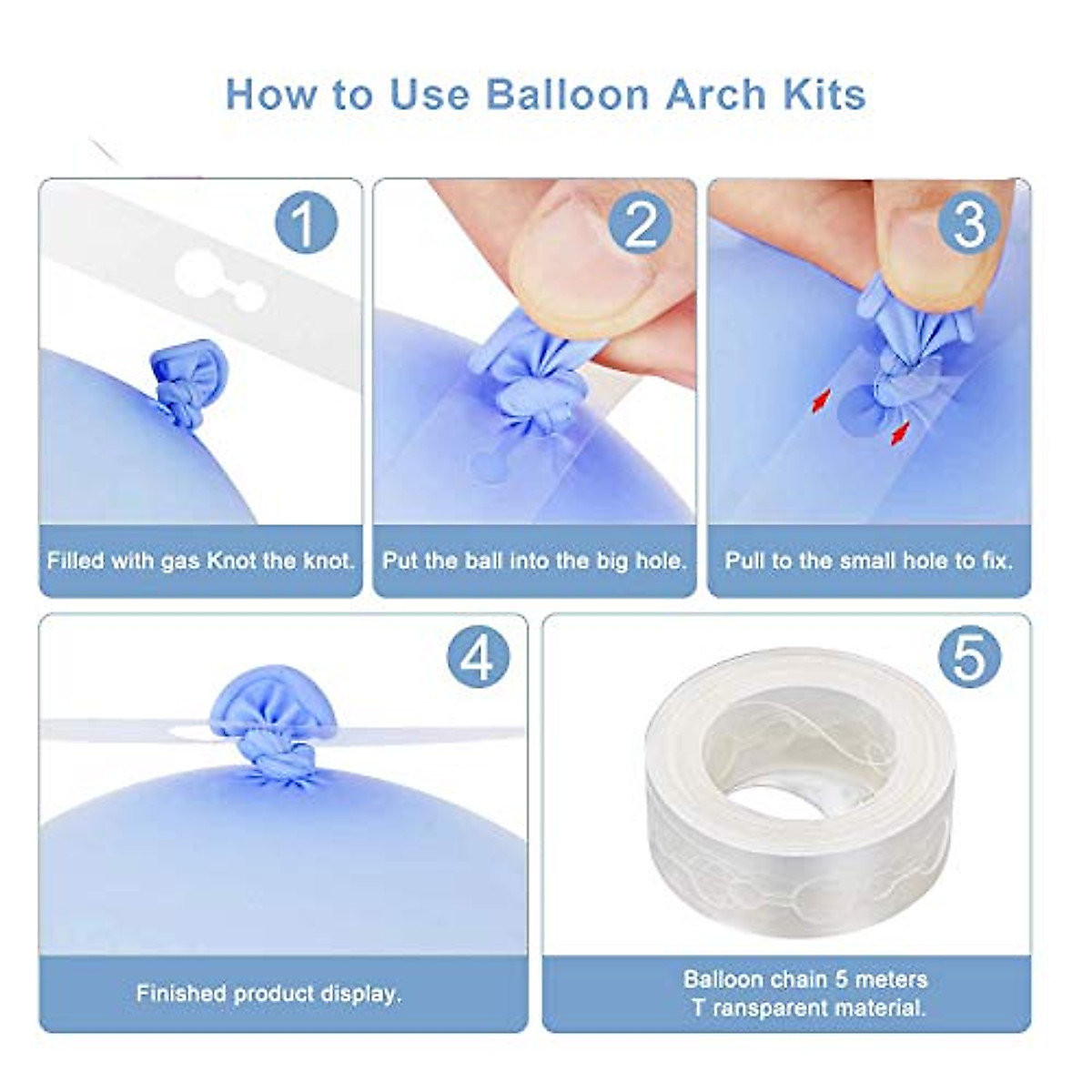 How to Use Balloon Arch Kits

1

Filled with gas Knot the knot.

2

Put the ball into the big hole.

3

Pull to the small hole to fix.

4

Finished product display.

5

Balloon chain 5 meters
T ransparent material.