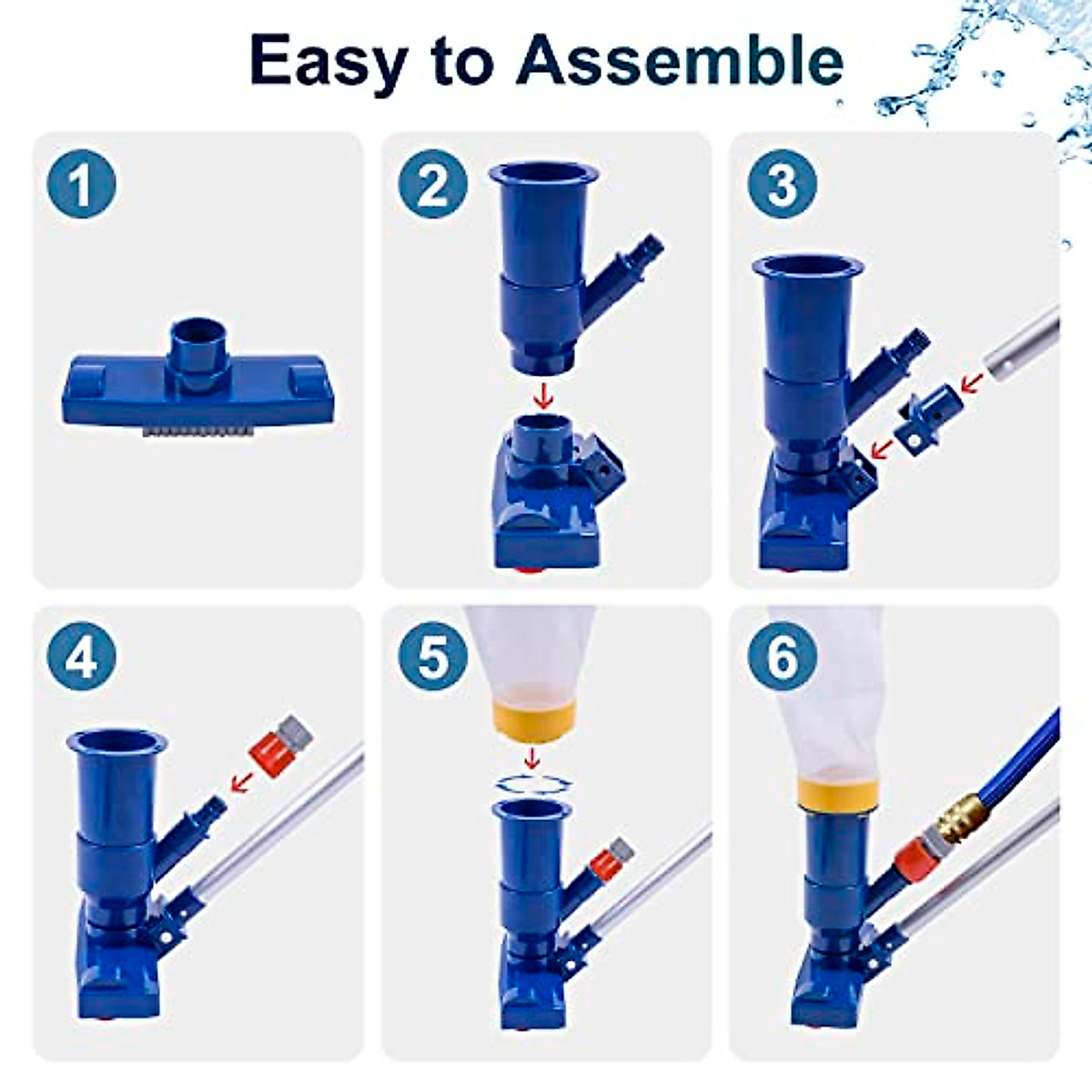 Easy to Assemble

1

2

3

4

5

6