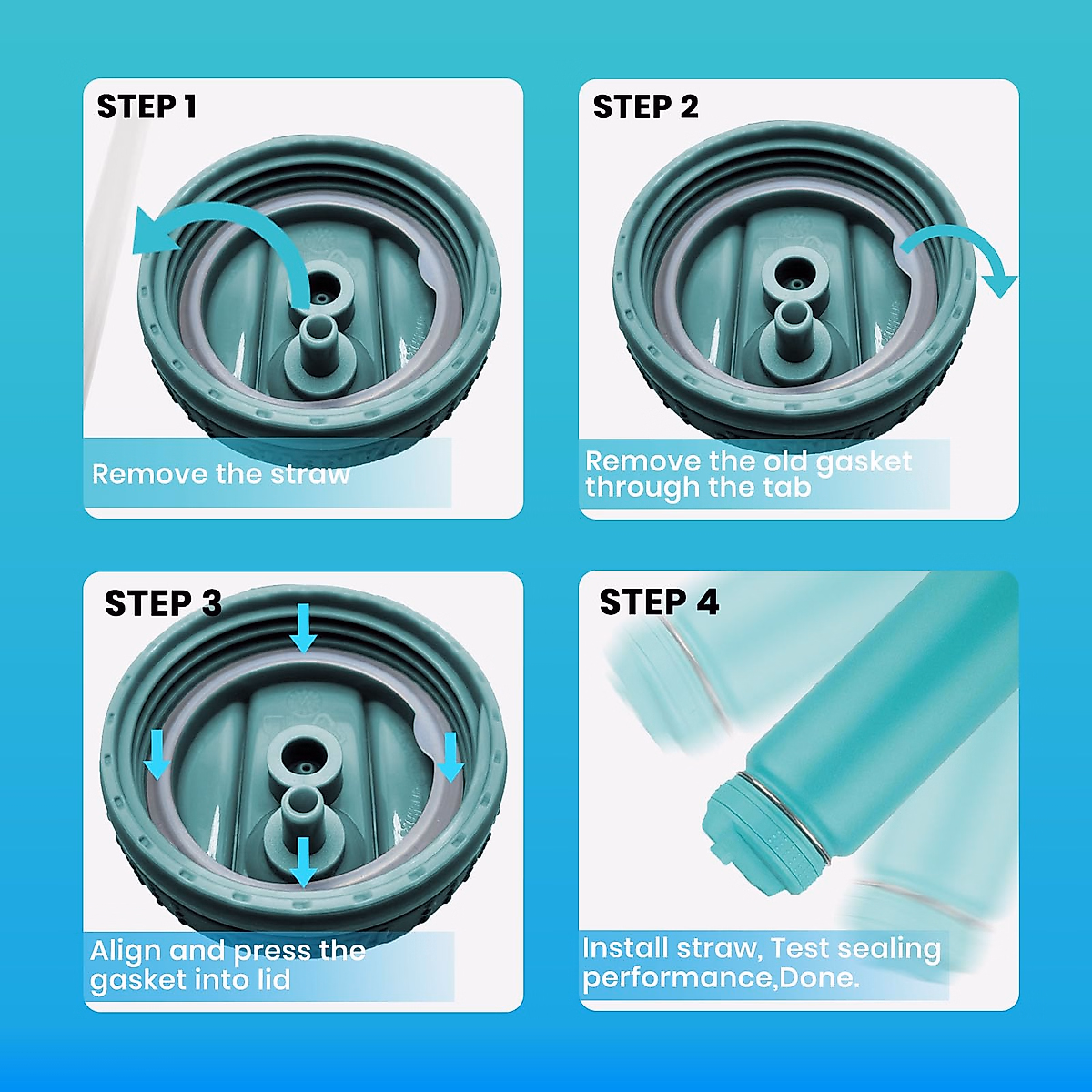 STEP 1

Remove the straw

STEP 2

Remove the old gasket through the tab

STEP 3

Align and press the gasket into lid

STEP 4

Install straw, Test sealing performance,Done.