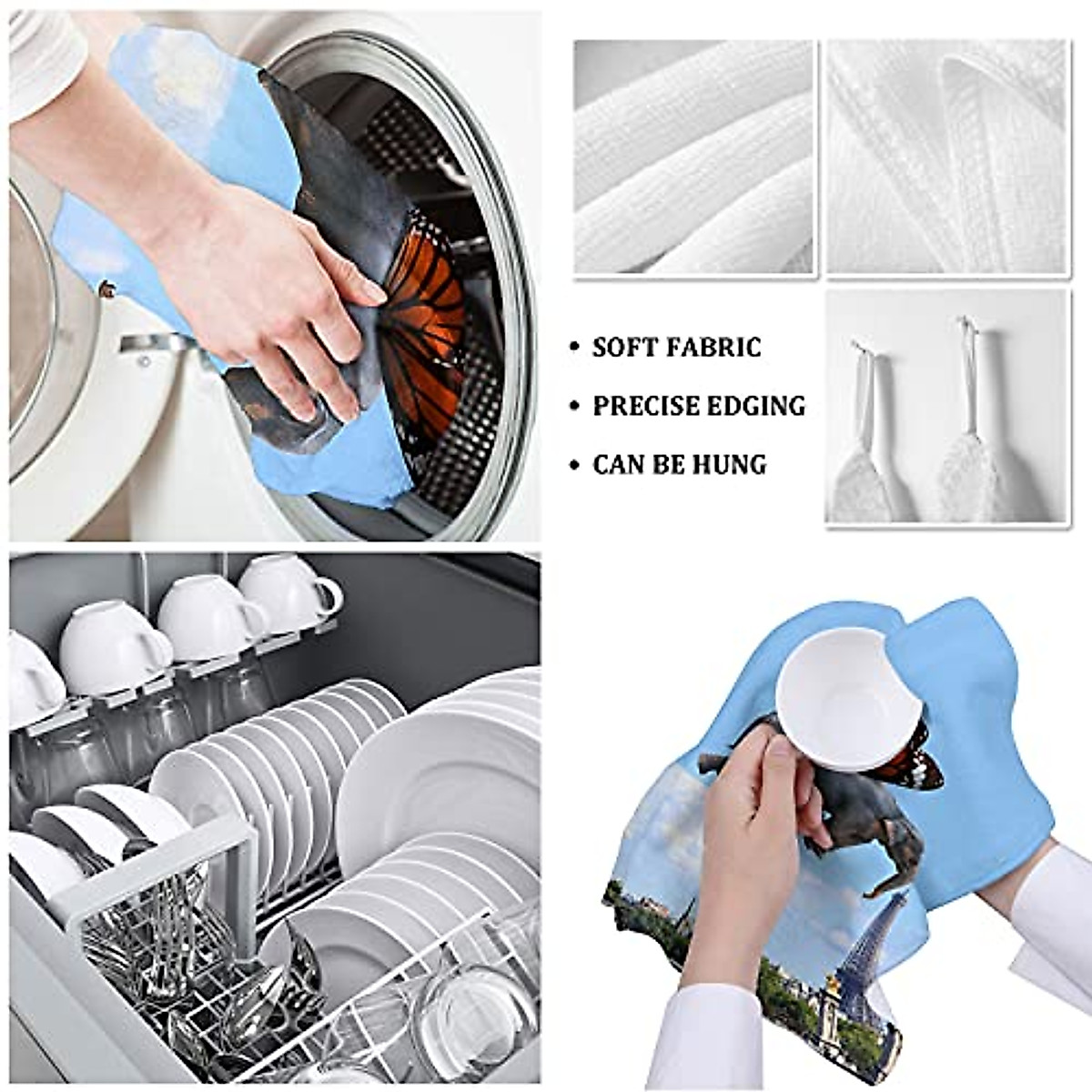 • SOFT FABRIC
• PRECISE EDGING
• CAN BE HUNG