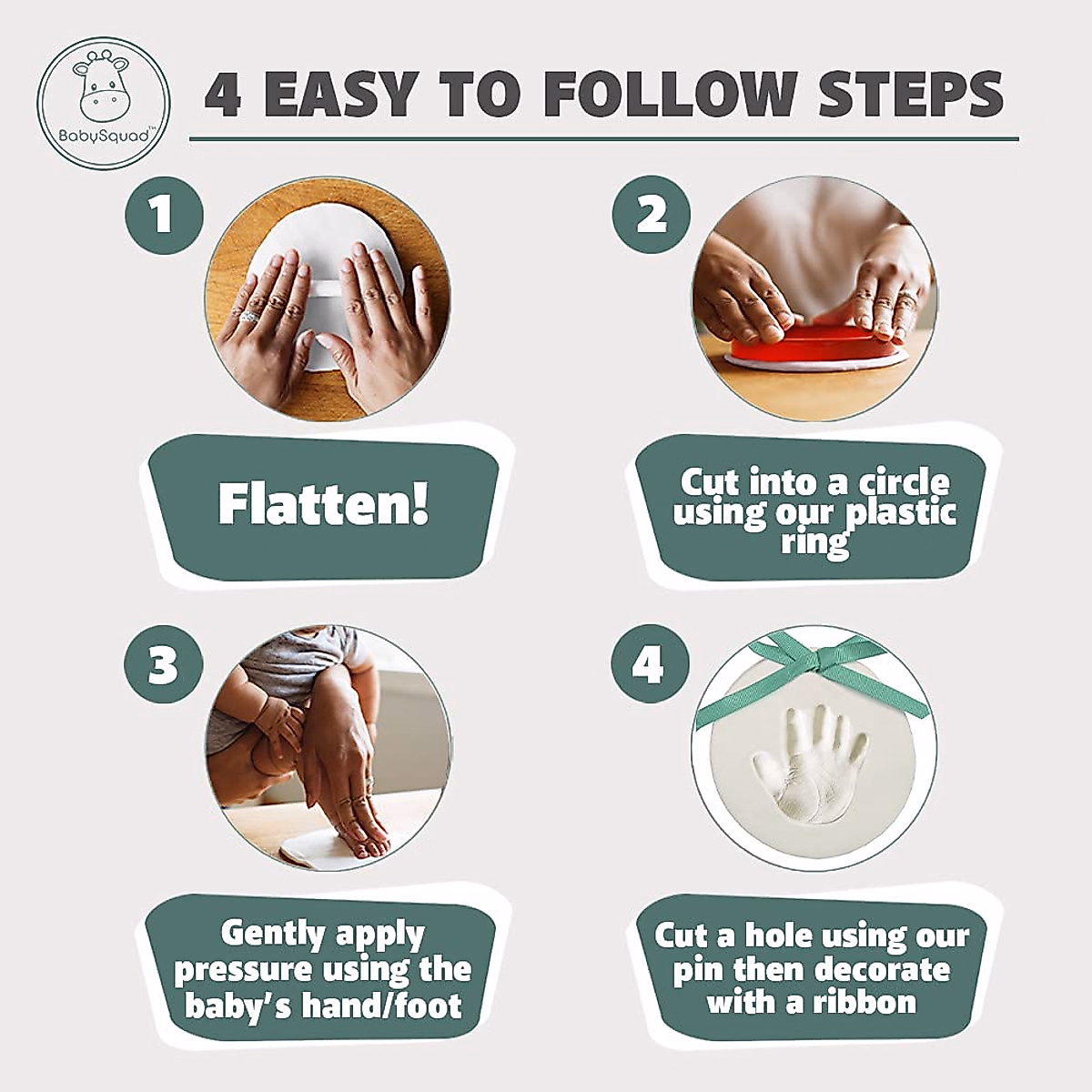 BabySquad™

4 EASY TO FOLLOW STEPS

1

Flatten!

2

Cut into a circle using our plastic ring

3

Gently apply pressure using the baby's hand/foot

4

Cut a hole using our pin then decorate with a ribbon