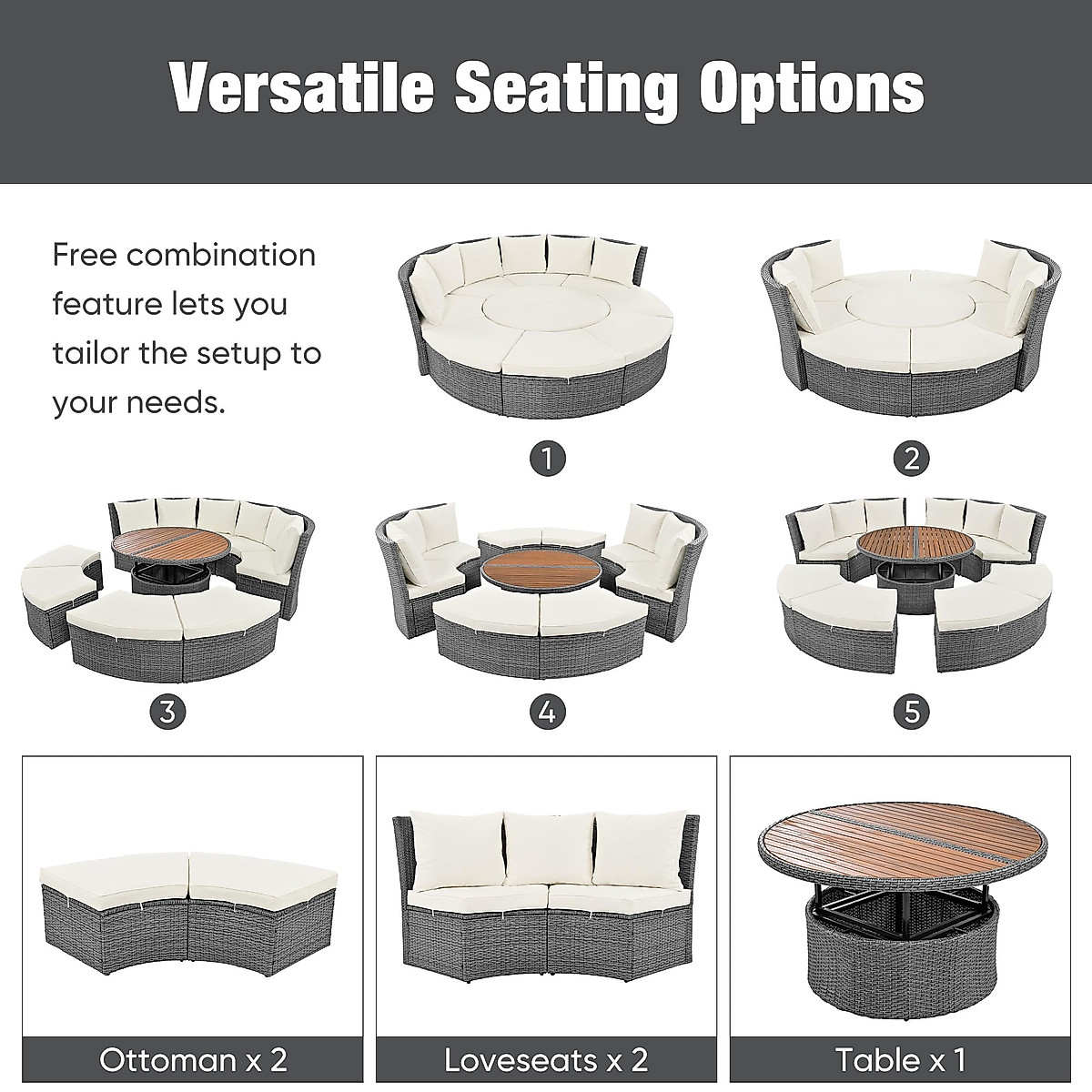 Versatile Seating Options

Free combination feature lets you tailor the setup to your needs.

1

2

3

4

5

Ottoman x 2

Loveseats x 2

Table x 1